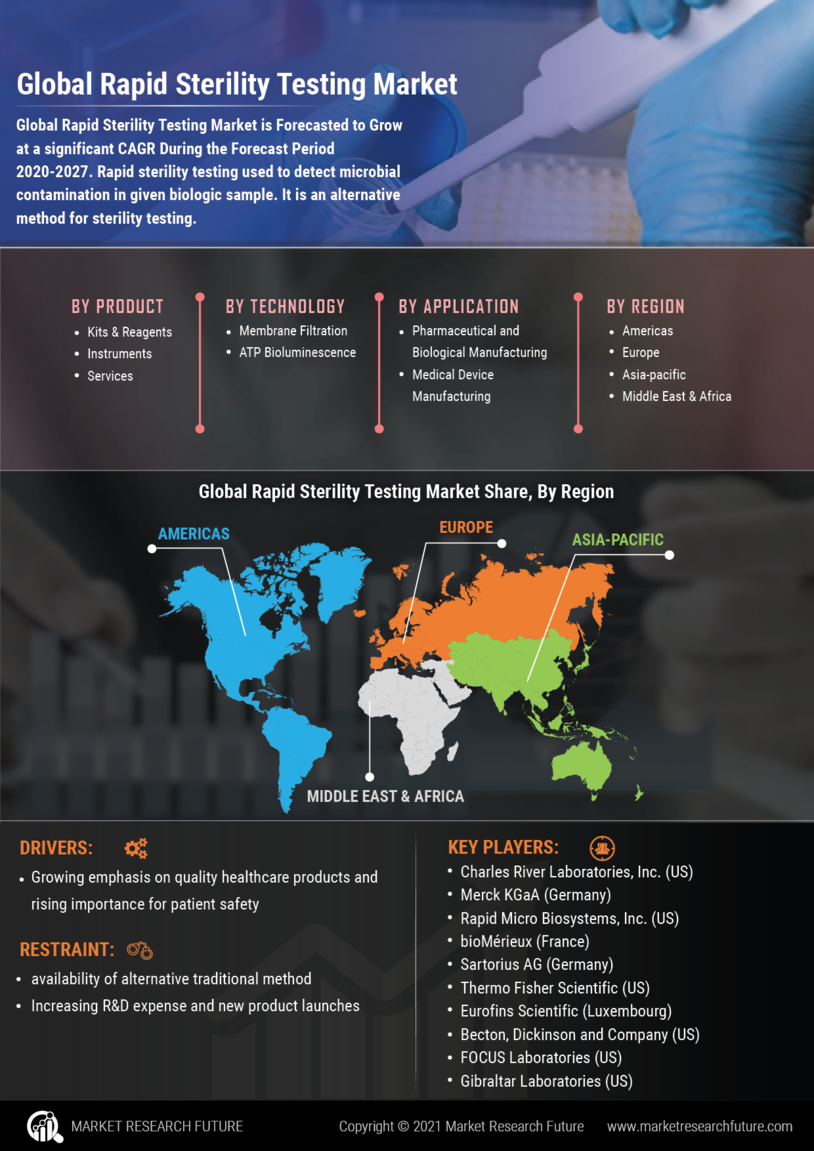 Global Rapid Sterility Testing Market

Global Rapid Sterility Testing Market is Forecasted to Grow at a significant CAGR During the Forecast Period 2020-2027. Rapid sterility testing used to detect microbial contamination in given biologic sample. It is an alternative method for sterility testing.

BY PRODUCT
- Kits & Reagents
- Instruments
- Services

BY TECHNOLOGY
- Membrane Filtration
- ATP Bioluminescence

BY APPLICATION
- Pharmaceutical and Biological Manufacturing
- Medical Device Manufacturing

BY REGION
- Americas
- Europe
- Asia-pacific
- Middle East & Africa

Global Rapid Sterility Testing Market Share, By Region

AMERICAS
EUROPE
ASIA-PACIFIC
MIDDLE EAST & AFRICA

DRIVERS:
- Growing emphasis on quality healthcare products and rising importance for patient safety

RESTRAINT:
- availability of alternative traditional method
- Increasing R&D expense and new product launches

KEY PLAYERS:
- Charles River Laboratories, Inc. (US)
- Merck KGaA (Germany)
- Rapid Micro Biosystems, Inc. (US)
- bioMérieux (France)
- Sartorius AG (Germany)
- Thermo Fisher Scientific (US)
- Eurofins Scientific (Luxembourg)
- Becton, Dickinson and Company (US)
- FOCUS Laboratories (US)
- Gibraltar Laboratories (US)

MARKET RESEARCH FUTURE
Copyright © 2021 Market Research Future
www.marketresearchfuture.com