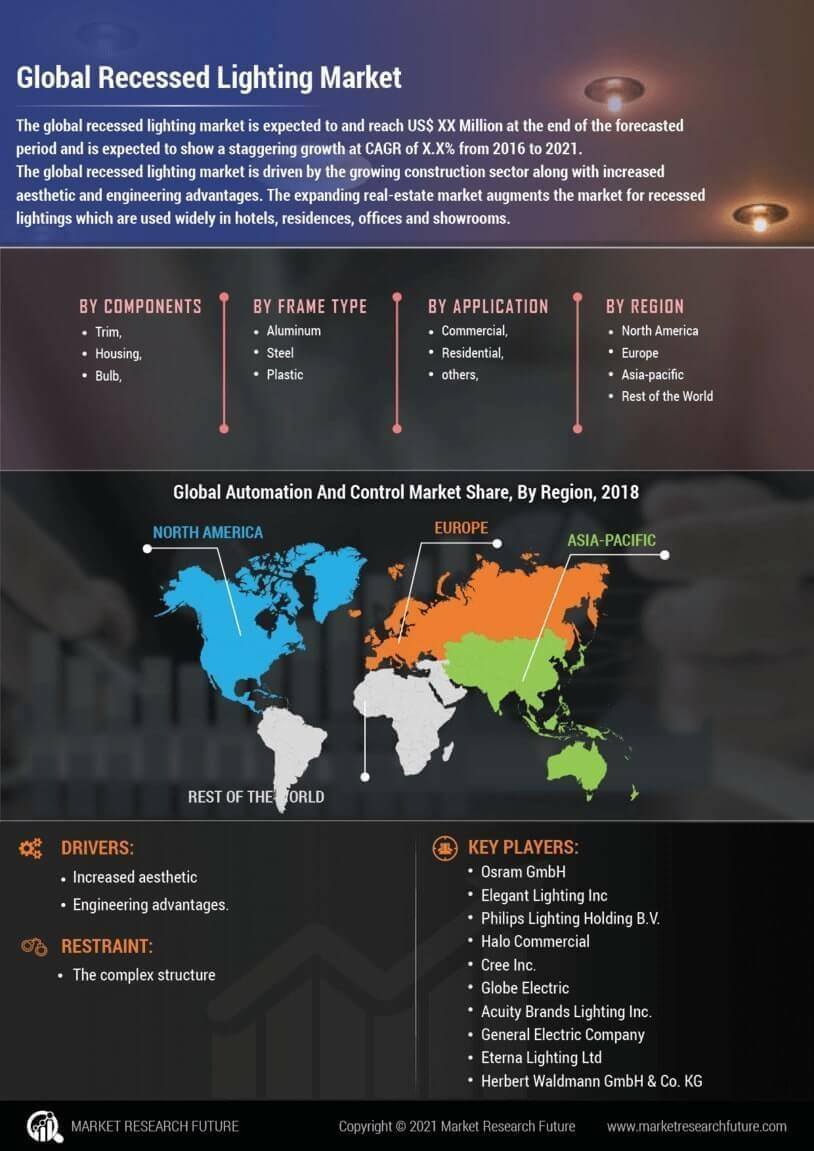 Global Recessed Lighting Market

The global recessed lighting market is expected to and reach US$ XX Million at the end of the forecasted period and is expected to show a staggering growth at CAGR of X.X% from 2016 to 2021.
The global recessed lighting market is driven by the growing construction sector along with increased aesthetic and engineering advantages. The expanding real-estate market augments the market for recessed lightings which are used widely in hotels, residences, offices and showrooms.

BY COMPONENTS
- Trim,
- Housing,
- Bulb,

BY FRAME TYPE
- Aluminum
- Steel
- Plastic

BY APPLICATION
- Commercial,
- Residential,
- others,

BY REGION
- North America
- Europe
- Asia-pacific
- Rest of the World

Global Automation And Control Market Share, By Region, 2018

NORTH AMERICA
EUROPE
ASIA-PACIFIC
REST OF THE WORLD

DRIVERS:
- Increased aesthetic
- Engineering advantages.

RESTRAINT:
- The complex structure

KEY PLAYERS:
- Osram GmbH
- Elegant Lighting Inc
- Philips Lighting Holding B.V.
- Halo Commercial
- Cree Inc.
- Globe Electric
- Acuity Brands Lighting Inc.
- General Electric Company
- Eterna Lighting Ltd
- Herbert Waldmann GmbH & Co. KG

MARKET RESEARCH FUTURE
Copyright © 2021 Market Research Future
www.marketresearchfuture.com