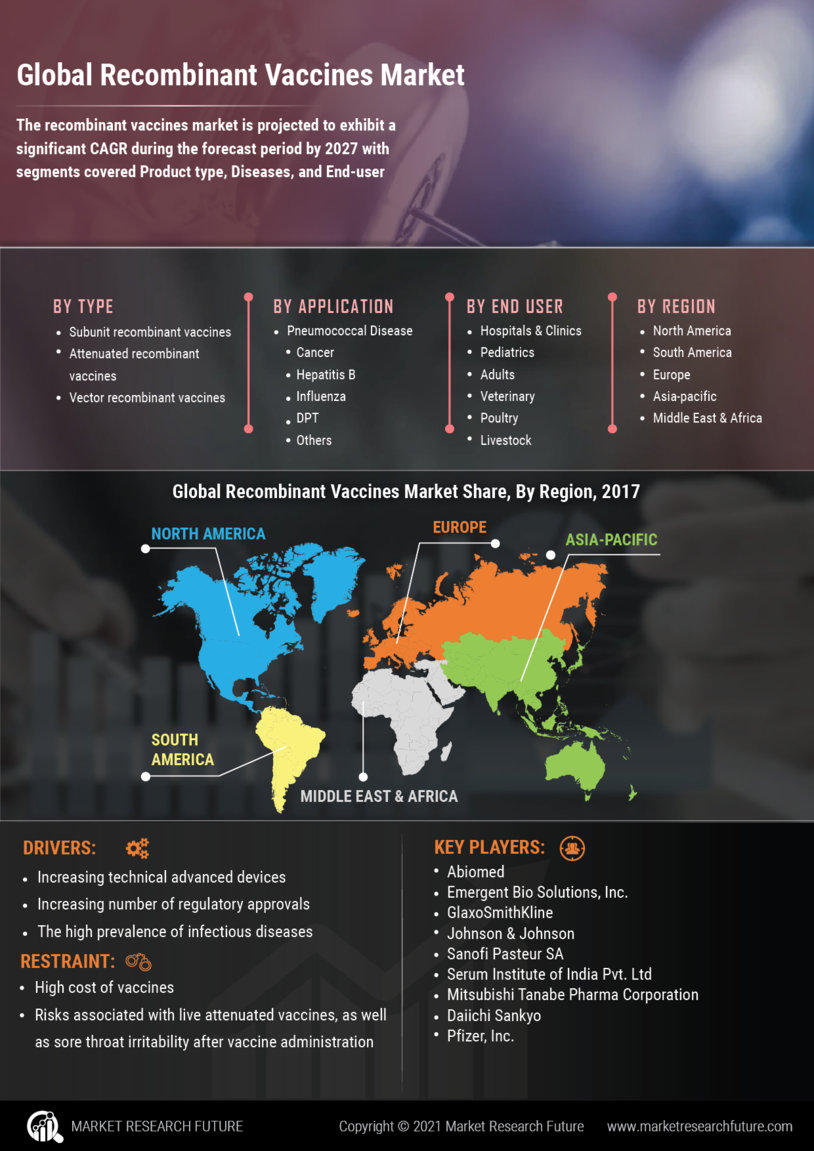 Global Recombinant Vaccines Market

The recombinant vaccines market is projected to exhibit a significant CAGR during the forecast period by 2027 with segments covered Product type, Diseases, and End-user

BY TYPE
- Subunit recombinant vaccines
- Attenuated recombinant vaccines
- Vector recombinant vaccines

BY APPLICATION
- Pneumococcal Disease
- Cancer
- Hepatitis B
- Influenza
- DPT
- Others

BY END USER
- Hospitals & Clinics
- Pediatrics
- Adults
- Veterinary
- Poultry
- Livestock

BY REGION
- North America
- South America
- Europe
- Asia-pacific
- Middle East & Africa

Global Recombinant Vaccines Market Share, By Region, 2017

NORTH AMERICA
EUROPE
ASIA-PACIFIC
SOUTH AMERICA
MIDDLE EAST & AFRICA

DRIVERS:
- Increasing technical advanced devices
- Increasing number of regulatory approvals
- The high prevalence of infectious diseases

RESTRAINT:
- High cost of vaccines
- Risks associated with live attenuated vaccines, as well as sore throat irritability after vaccine administration

KEY PLAYERS:
- Abiomed
- Emergent Bio Solutions, Inc.
- GlaxoSmithKline
- Johnson & Johnson
- Sanofi Pasteur SA
- Serum Institute of India Pvt. Ltd
- Mitsubishi Tanabe Pharma Corporation
- Daiichi Sankyo
- Pfizer, Inc.

MARKET RESEARCH FUTURE
Copyright © 2021 Market Research Future
www.marketresearchfuture.com