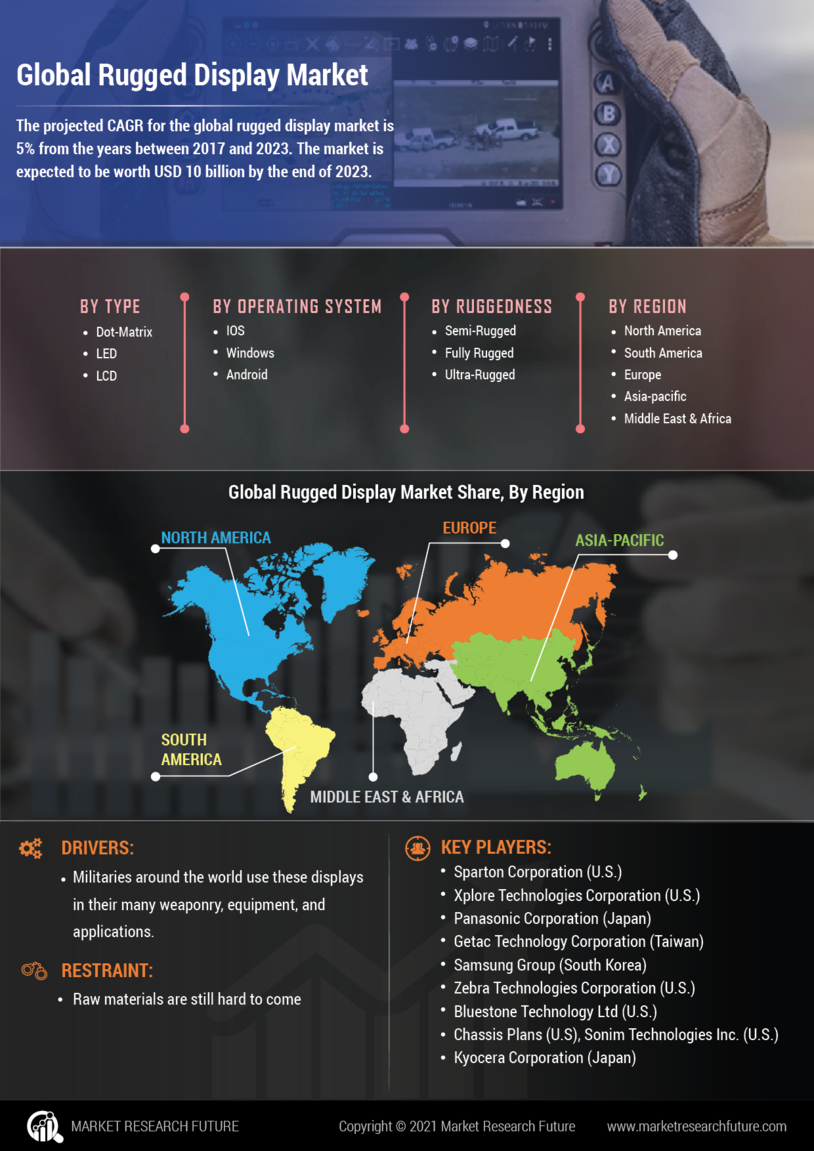 Global Rugged Display Market

The projected CAGR for the global rugged display market is 5% from the years between 2017 and 2023. The market is expected to be worth USD 10 billion by the end of 2023.

A
B
X
Y

BY TYPE
- Dot-Matrix
- LED
- LCD

BY OPERATING SYSTEM
- IOS
- Windows
- Android

BY RUGGEDNESS
- Semi-Rugged
- Fully Rugged
- Ultra-Rugged

BY REGION
- North America
- South America
- Europe
- Asia-pacific
- Middle East & Africa

Global Rugged Display Market Share, By Region

NORTH AMERICA
EUROPE
ASIA-PACIFIC
SOUTH AMERICA
MIDDLE EAST & AFRICA

DRIVERS:
- Militaries around the world use these displays in their many weaponry, equipment, and applications.

RESTRAINT:
- Raw materials are still hard to come

KEY PLAYERS:
- Sparton Corporation (U.S.)
- Xplore Technologies Corporation (U.S.)
- Panasonic Corporation (Japan)
- Getac Technology Corporation (Taiwan)
- Samsung Group (South Korea)
- Zebra Technologies Corporation (U.S.)
- Bluestone Technology Ltd (U.S.)
- Chassis Plans (U.S), Sonim Technologies Inc. (U.S.)
- Kyocera Corporation (Japan)

MARKET RESEARCH FUTURE
Copyright © 2021 Market Research Future
www.marketresearchfuture.com