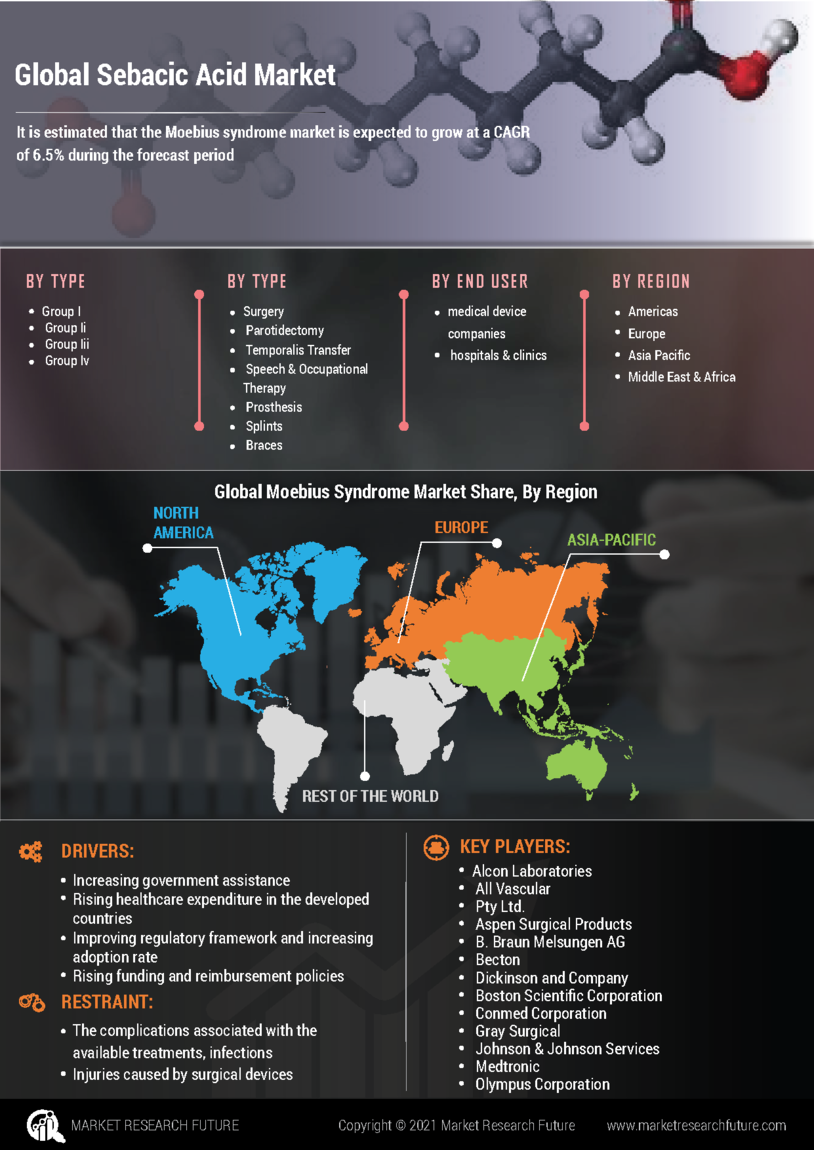 Global Sebacic Acid Market

It is estimated that the Moebius syndrome market is expected to grow at a CAGR of 6.5% during the forecast period

BY TYPE
- Group I
- Group Ii
- Group Iii
- Group Iv

BY TYPE
- Surgery
- Parotidectomy
- Temporalis Transfer
- Speech & Occupational Therapy
- Prosthesis
- Splints
- Braces

BY END USER
- medical device companies
- hospitals & clinics

BY REGION
- Americas
- Europe
- Asia Pacific
- Middle East & Africa

Global Moebius Syndrome Market Share, By Region

NORTH AMERICA

EUROPE

ASIA-PACIFIC

REST OF THE WORLD

DRIVERS:
- Increasing government assistance
- Rising healthcare expenditure in the developed countries
- Improving regulatory framework and increasing adoption rate
- Rising funding and reimbursement policies

RESTRAINT:
- The complications associated with the available treatments, infections
- Injuries caused by surgical devices

KEY PLAYERS:
- Alcon Laboratories
- All Vascular
- Pty Ltd.
- Aspen Surgical Products
- B. Braun Melsungen AG
- Becton
- Dickinson and Company
- Boston Scientific Corporation
- Conmed Corporation
- Gray Surgical
- Johnson & Johnson Services
- Medtronic
- Olympus Corporation

MARKET RESEARCH FUTURE

Copyright © 2021 Market Research Future

www.marketresearchfuture.com