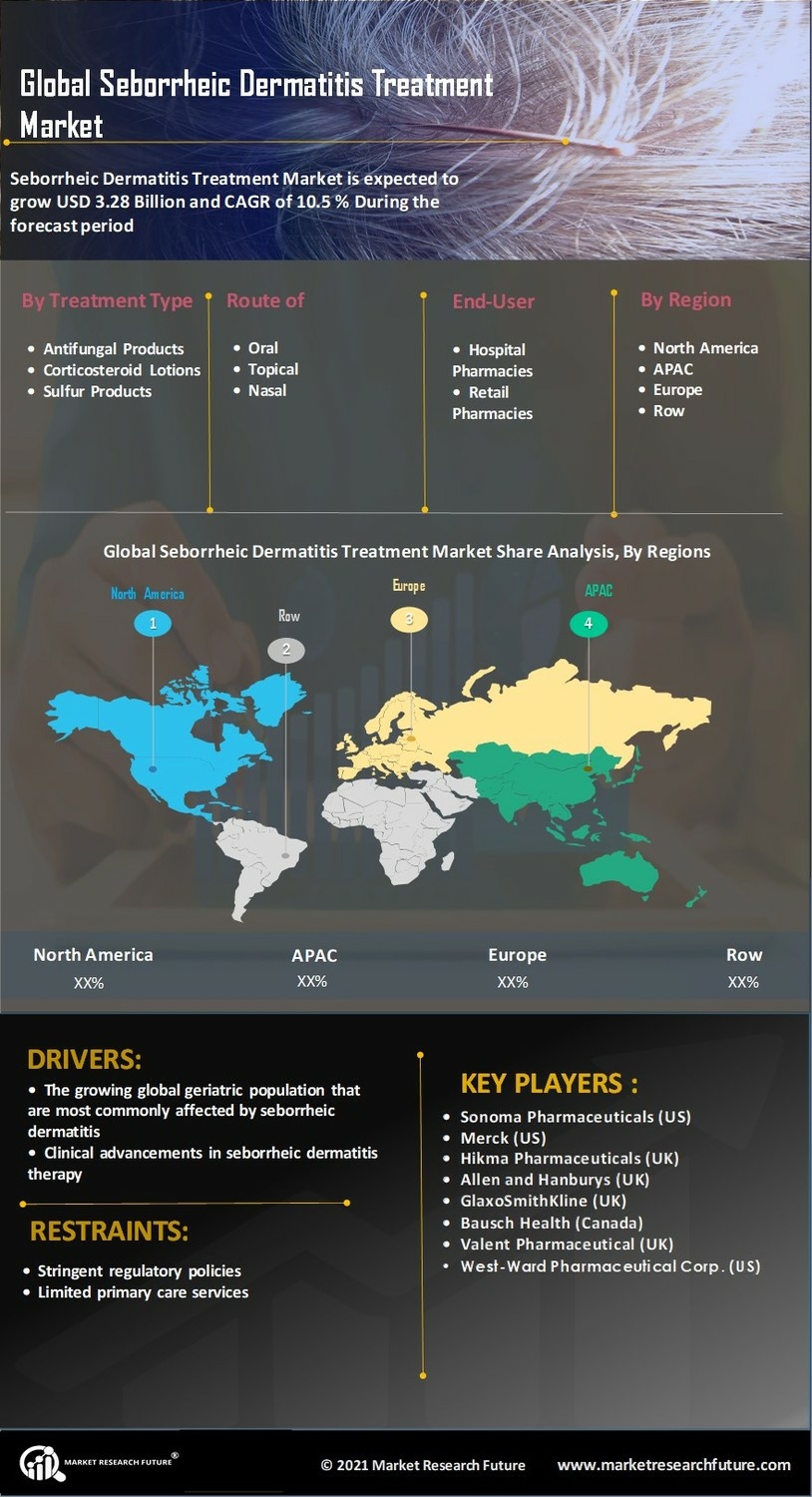 Global Seborrheic Dermatitis Treatment Market

Seborrheic Dermatitis Treatment Market is expected to grow USD 3.28 Billion and CAGR of 10.5 % During the forecast period

By Treatment Type
• Antifungal Products
• Corticosteroid Lotions
• Sulfur Products

Route of
• Oral
• Topical
• Nasal

End-User
• Hospital Pharmacies
• Retail Pharmacies

By Region
• North America
• APAC
• Europe
• Row

Global Seborrheic Dermatitis Treatment Market Share Analysis, By Regions

North America 1
Row 2
Europe 3
APAC 4

| North America | APAC | Europe | Row |
|---|---|---|---|
| XX% | XX% | XX% | XX% |

DRIVERS:
• The growing global geriatric population that are most commonly affected by seborrheic dermatitis
• Clinical advancements in seborrheic dermatitis therapy

RESTRAINTS:
• Stringent regulatory policies
• Limited primary care services

KEY PLAYERS :
• Sonoma Pharmaceuticals (US)
• Merck (US)
• Hikma Pharmaceuticals (UK)
• Allen and Hanburys (UK)
• GlaxoSmithKline (UK)
• Bausch Health (Canada)
• Valent Pharmaceutical (UK)
• West-Ward Pharmaceutical Corp. (US)

MARKET RESEARCH FUTURE®
© 2021 Market Research Future
www.marketresearchfuture.com