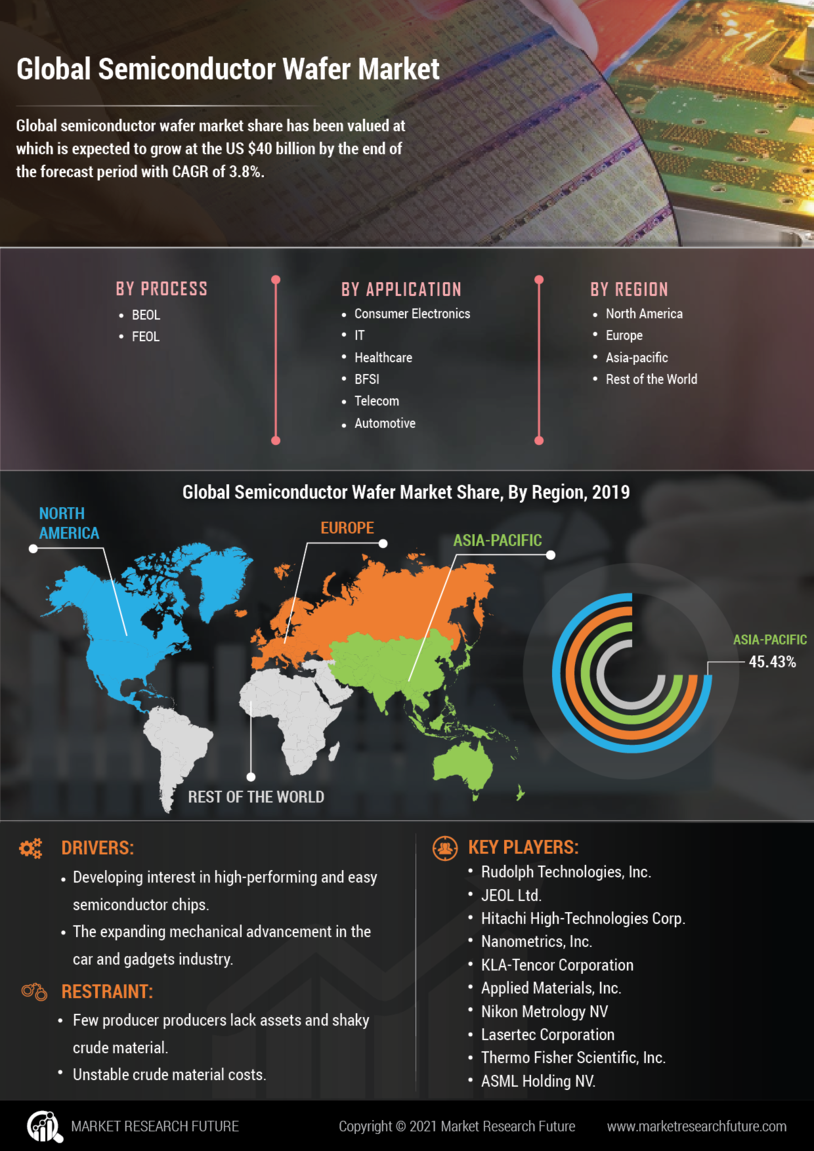 Global Semiconductor Wafer Market

Global semiconductor wafer market share has been valued at which is expected to grow at the US $40 billion by the end of the forecast period with CAGR of 3.8%.

BY PROCESS
- BEOL
- FEOL

BY APPLICATION
- Consumer Electronics
- IT
- Healthcare
- BFSI
- Telecom
- Automotive

BY REGION
- North America
- Europe
- Asia-pacific
- Rest of the World

Global Semiconductor Wafer Market Share, By Region, 2019

NORTH AMERICA

EUROPE

ASIA-PACIFIC

REST OF THE WORLD

ASIA-PACIFIC
45.43%

DRIVERS:
- Developing interest in high-performing and easy semiconductor chips.
- The expanding mechanical advancement in the car and gadgets industry.

RESTRAINT:
- Few producer producers lack assets and shaky crude material.
- Unstable crude material costs.

KEY PLAYERS:
- Rudolph Technologies, Inc.
- JEOL Ltd.
- Hitachi High-Technologies Corp.
- Nanometrics, Inc.
- KLA-Tencor Corporation
- Applied Materials, Inc.
- Nikon Metrology NV
- Lasertec Corporation
- Thermo Fisher Scientific, Inc.
- ASML Holding NV.

MARKET RESEARCH FUTURE
Copyright © 2021 Market Research Future
www.marketresearchfuture.com