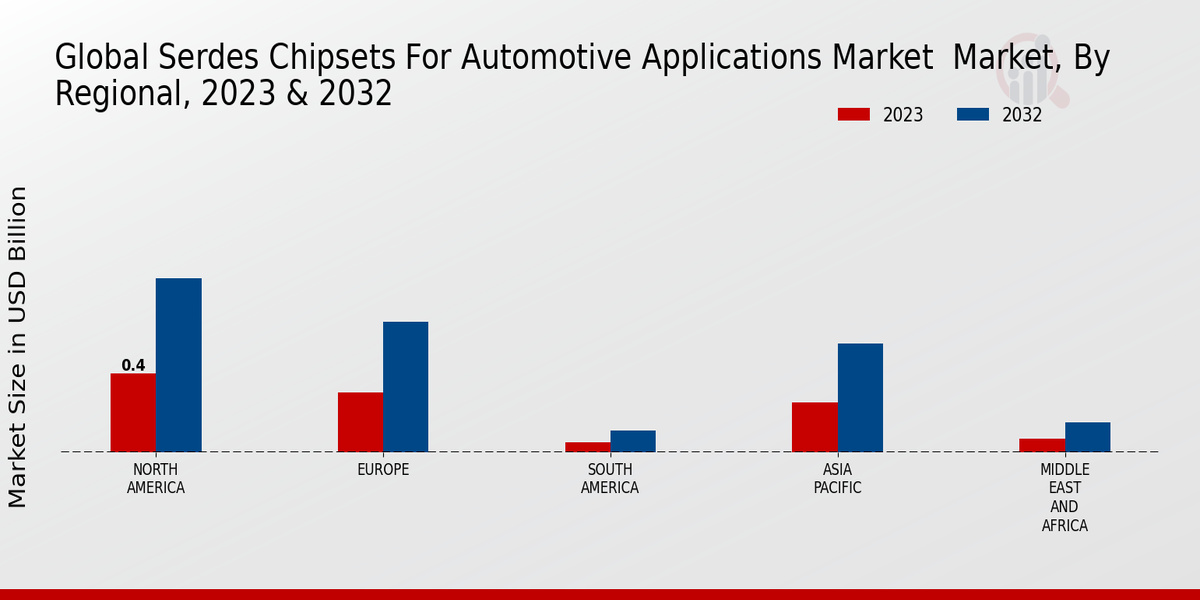 Global Serdes Chipsets For Automotive Applications Market  Market, By Regional, 2023 & 2032

2023
2032

Market Size in USD Billion

0.4

NORTH AMERICA
EUROPE
SOUTH AMERICA
ASIA PACIFIC
MIDDLE EAST AND AFRICA