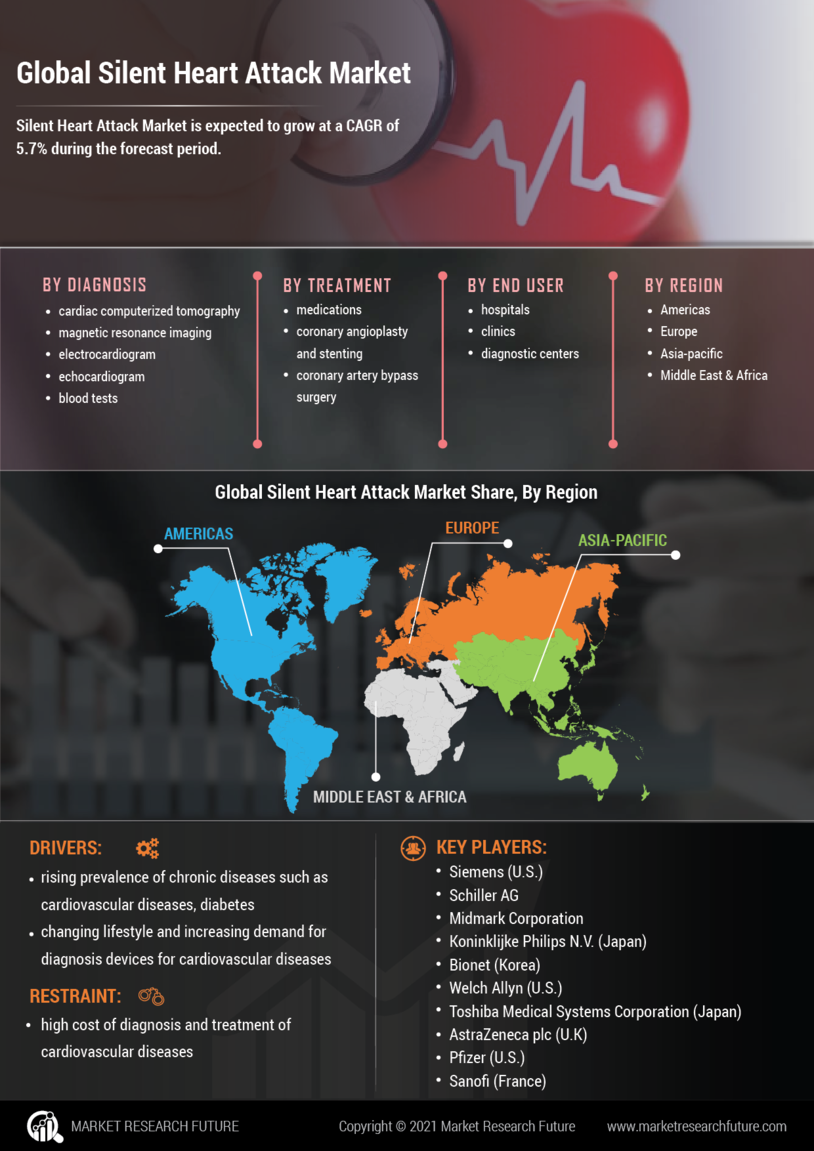 Global Silent Heart Attack Market

Silent Heart Attack Market is expected to grow at a CAGR of 5.7% during the forecast period.

BY DIAGNOSIS
- cardiac computerized tomography
- magnetic resonance imaging
- electrocardiogram
- echocardiogram
- blood tests

BY TREATMENT
- medications
- coronary angioplasty and stenting
- coronary artery bypass surgery

BY END USER
- hospitals
- clinics
- diagnostic centers

BY REGION
- Americas
- Europe
- Asia-pacific
- Middle East & Africa

Global Silent Heart Attack Market Share, By Region

AMERICAS
EUROPE
ASIA-PACIFIC
MIDDLE EAST & AFRICA

DRIVERS:
- rising prevalence of chronic diseases such as cardiovascular diseases, diabetes
- changing lifestyle and increasing demand for diagnosis devices for cardiovascular diseases

RESTRAINT:
- high cost of diagnosis and treatment of cardiovascular diseases

KEY PLAYERS:
- Siemens (U.S.)
- Schiller AG
- Midmark Corporation
- Koninklijke Philips N.V. (Japan)
- Bionet (Korea)
- Welch Allyn (U.S.)
- Toshiba Medical Systems Corporation (Japan)
- AstraZeneca plc (U.K)
- Pfizer (U.S.)
- Sanofi (France)

MARKET RESEARCH FUTURE
Copyright © 2021 Market Research Future
www.marketresearchfuture.com