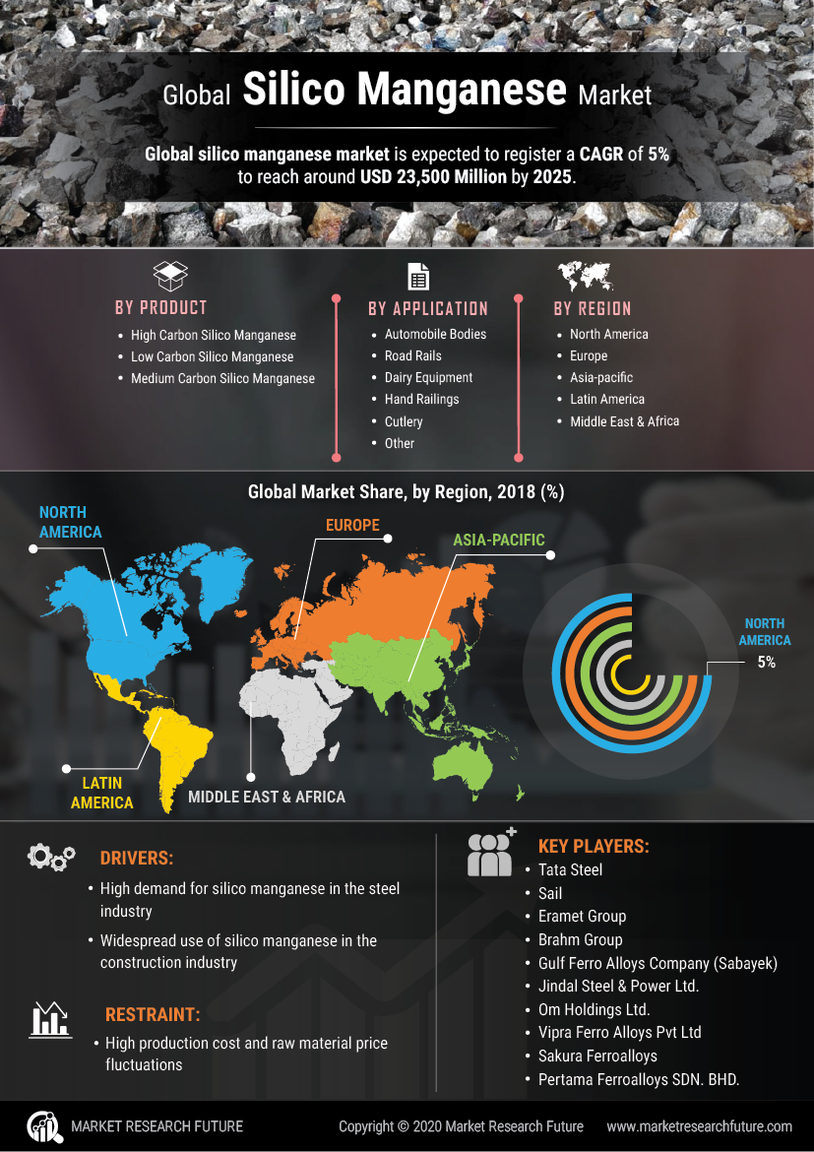 Global Silico Manganese Market

Global silico manganese market is expected to register a CAGR of 5% to reach around USD 23,500 Million by 2025.

BY PRODUCT
- High Carbon Silico Manganese
- Low Carbon Silico Manganese
- Medium Carbon Silico Manganese

BY APPLICATION
- Automobile Bodies
- Road Rails
- Dairy Equipment
- Hand Railings
- Cutlery
- Other

BY REGION
- North America
- Europe
- Asia-pacific
- Latin America
- Middle East & Africa

Global Market Share, by Region, 2018 (%)

NORTH AMERICA

EUROPE

ASIA-PACIFIC

LATIN AMERICA

MIDDLE EAST & AFRICA

NORTH AMERICA
5%

DRIVERS:
- High demand for silico manganese in the steel industry
- Widespread use of silico manganese in the construction industry

RESTRAINT:
- High production cost and raw material price fluctuations

KEY PLAYERS:
- Tata Steel
- Sail
- Eramet Group
- Brahm Group
- Gulf Ferro Alloys Company (Sabayek)
- Jindal Steel & Power Ltd.
- Om Holdings Ltd.
- Vipra Ferro Alloys Pvt Ltd
- Sakura Ferroalloys
- Pertama Ferroalloys SDN. BHD.

MARKET RESEARCH FUTURE
Copyright © 2020 Market Research Future
www.marketresearchfuture.com