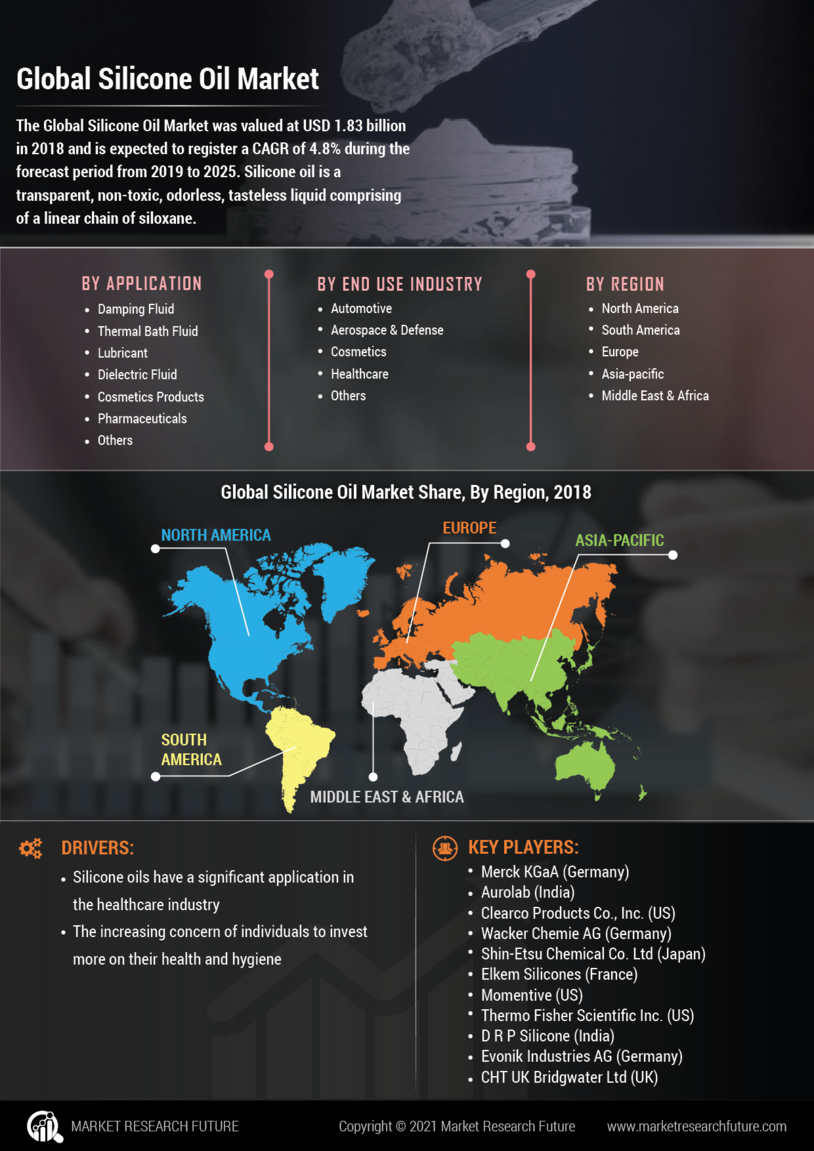 Global Silicone Oil Market

The Global Silicone Oil Market was valued at USD 1.83 billion in 2018 and is expected to register a CAGR of 4.8% during the forecast period from 2019 to 2025. Silicone oil is a transparent, non-toxic, odorless, tasteless liquid comprising of a linear chain of siloxane.

BY APPLICATION
- Damping Fluid
- Thermal Bath Fluid
- Lubricant
- Dielectric Fluid
- Cosmetics Products
- Pharmaceuticals
- Others

BY END USE INDUSTRY
- Automotive
- Aerospace & Defense
- Cosmetics
- Healthcare
- Others

BY REGION
- North America
- South America
- Europe
- Asia-pacific
- Middle East & Africa

Global Silicone Oil Market Share, By Region, 2018

NORTH AMERICA
EUROPE
ASIA-PACIFIC
SOUTH AMERICA
MIDDLE EAST & AFRICA

DRIVERS:
- Silicone oils have a significant application in the healthcare industry
- The increasing concern of individuals to invest more on their health and hygiene

KEY PLAYERS:
- Merck KGaA (Germany)
- Aurolab (India)
- Clearco Products Co., Inc. (US)
- Wacker Chemie AG (Germany)
- Shin-Etsu Chemical Co. Ltd (Japan)
- Elkem Silicones (France)
- Momentive (US)
- Thermo Fisher Scientific Inc. (US)
- D R P Silicone (India)
- Evonik Industries AG (Germany)
- CHT UK Bridgwater Ltd (UK)

MARKET RESEARCH FUTURE
Copyright © 2021 Market Research Future
www.marketresearchfuture.com