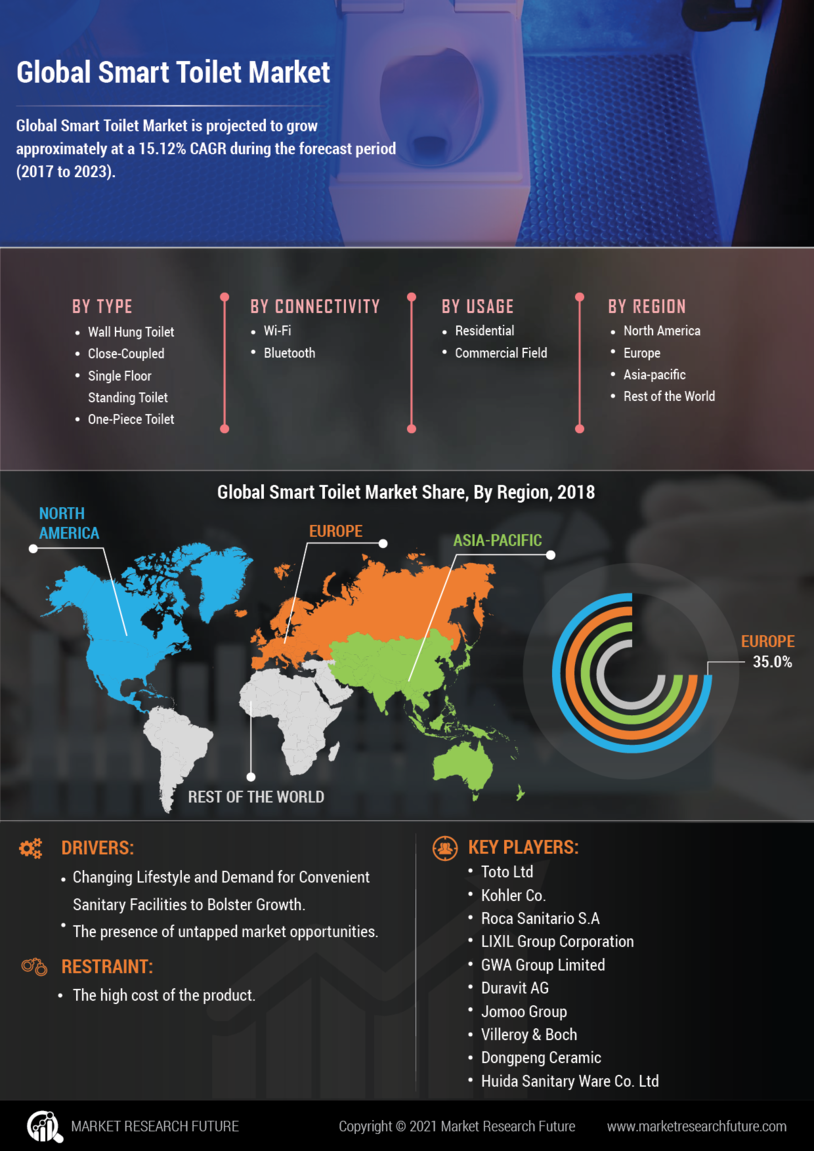 Global Smart Toilet Market

Global Smart Toilet Market is projected to grow approximately at a 15.12% CAGR during the forecast period (2017 to 2023).

BY TYPE
- Wall Hung Toilet
- Close-Coupled
- Single Floor Standing Toilet
- One-Piece Toilet

BY CONNECTIVITY
- Wi-Fi
- Bluetooth

BY USAGE
- Residential
- Commercial Field

BY REGION
- North America
- Europe
- Asia-pacific
- Rest of the World

Global Smart Toilet Market Share, By Region, 2018

NORTH AMERICA
EUROPE
ASIA-PACIFIC
REST OF THE WORLD

EUROPE
35.0%

DRIVERS:
- Changing Lifestyle and Demand for Convenient Sanitary Facilities to Bolster Growth.
- The presence of untapped market opportunities.

RESTRAINT:
- The high cost of the product.

KEY PLAYERS:
- Toto Ltd
- Kohler Co.
- Roca Sanitario S.A
- LIXIL Group Corporation
- GWA Group Limited
- Duravit AG
- Jomoo Group
- Villeroy & Boch
- Dongpeng Ceramic
- Huida Sanitary Ware Co. Ltd

MARKET RESEARCH FUTURE
Copyright © 2021 Market Research Future
www.marketresearchfuture.com