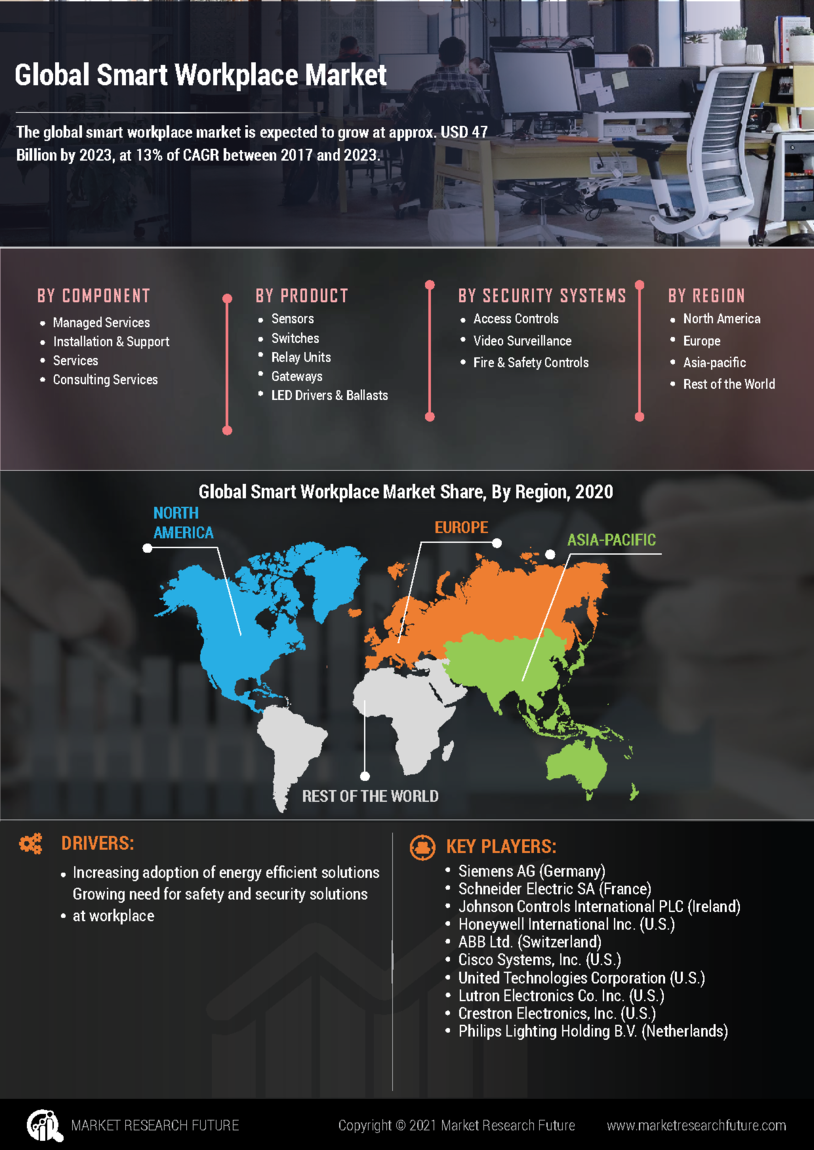 Global Smart Workplace Market

The global smart workplace market is expected to grow at approx. USD 47 Billion by 2023, at 13% of CAGR between 2017 and 2023.

BY COMPONENT
- Managed Services
- Installation & Support
- Services
- Consulting Services

BY PRODUCT
- Sensors
- Switches
- Relay Units
- Gateways
- LED Drivers & Ballasts

BY SECURITY SYSTEMS
- Access Controls
- Video Surveillance
- Fire & Safety Controls

BY REGION
- North America
- Europe
- Asia-pacific
- Rest of the World

Global Smart Workplace Market Share, By Region, 2020

NORTH AMERICA

EUROPE

ASIA-PACIFIC

REST OF THE WORLD

DRIVERS:
- Increasing adoption of energy efficient solutions Growing need for safety and security solutions
- at workplace

KEY PLAYERS:
- Siemens AG (Germany)
- Schneider Electric SA (France)
- Johnson Controls International PLC (Ireland)
- Honeywell International Inc. (U.S.)
- ABB Ltd. (Switzerland)
- Cisco Systems, Inc. (U.S.)
- United Technologies Corporation (U.S.)
- Lutron Electronics Co. Inc. (U.S.)
- Crestron Electronics, Inc. (U.S.)
- Philips Lighting Holding B.V. (Netherlands)

MARKET RESEARCH FUTURE

Copyright © 2021 Market Research Future

www.marketresearchfuture.com