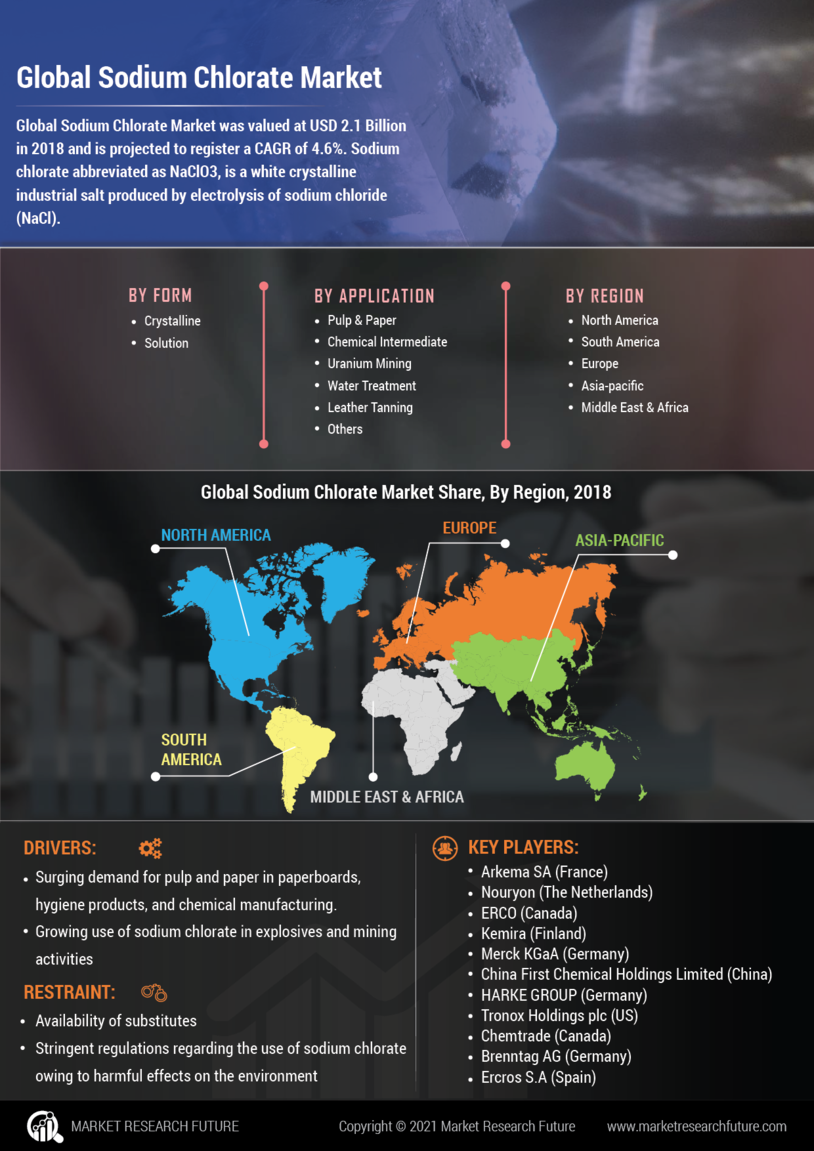 Global Sodium Chlorate Market

Global Sodium Chlorate Market was valued at USD 2.1 Billion in 2018 and is projected to register a CAGR of 4.6%. Sodium chlorate abbreviated as NaClO3, is a white crystalline industrial salt produced by electrolysis of sodium chloride (NaCl).

BY FORM
• Crystalline
• Solution

BY APPLICATION
• Pulp & Paper
• Chemical Intermediate
• Uranium Mining
• Water Treatment
• Leather Tanning
• Others

BY REGION
• North America
• South America
• Europe
• Asia-pacific
• Middle East & Africa

Global Sodium Chlorate Market Share, By Region, 2018

NORTH AMERICA
EUROPE
ASIA-PACIFIC
SOUTH AMERICA
MIDDLE EAST & AFRICA

DRIVERS:
• Surging demand for pulp and paper in paperboards, hygiene products, and chemical manufacturing.
• Growing use of sodium chlorate in explosives and mining activities

RESTRAINT:
• Availability of substitutes
• Stringent regulations regarding the use of sodium chlorate owing to harmful effects on the environment

KEY PLAYERS:
• Arkema SA (France)
• Nouryon (The Netherlands)
• ERCO (Canada)
• Kemira (Finland)
• Merck KGaA (Germany)
• China First Chemical Holdings Limited (China)
• HARKE GROUP (Germany)
• Tronox Holdings plc (US)
• Chemtrade (Canada)
• Brenntag AG (Germany)
• Ercros S.A (Spain)

MARKET RESEARCH FUTURE
Copyright © 2021 Market Research Future
www.marketresearchfuture.com