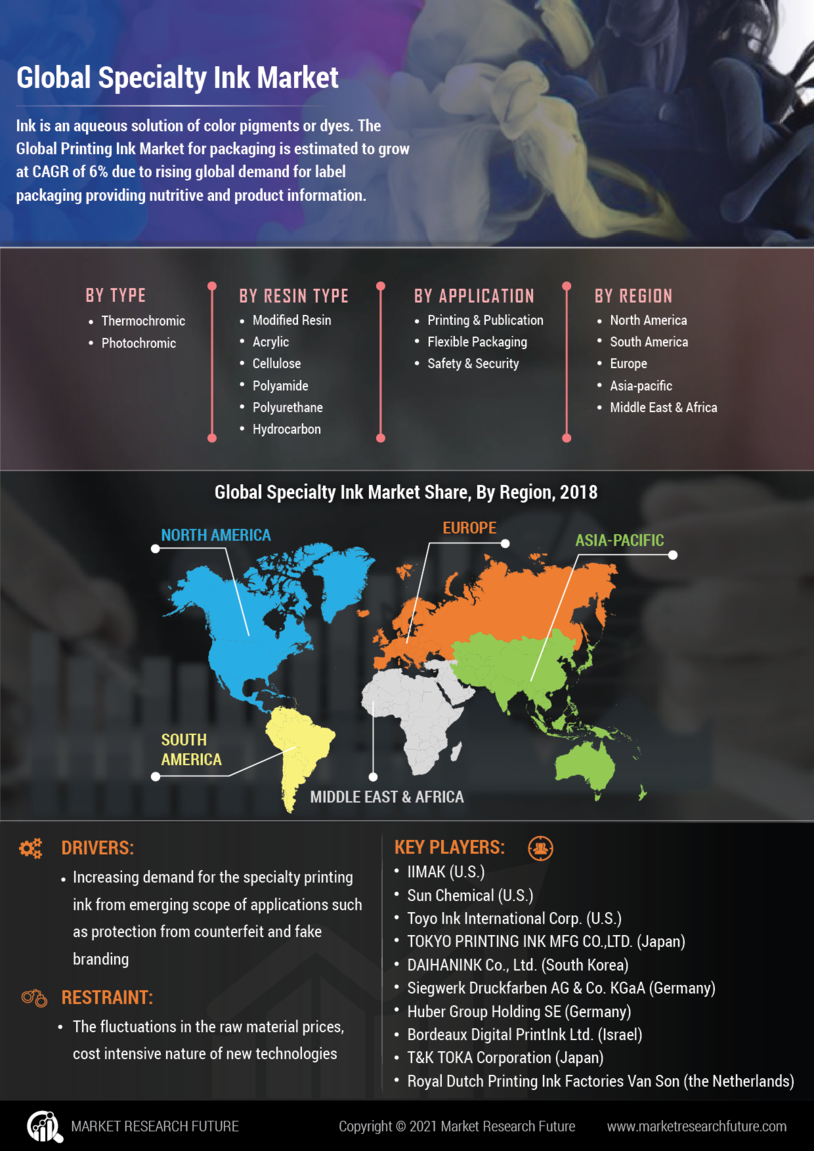 Global Specialty Ink Market

Ink is an aqueous solution of color pigments or dyes. The Global Printing Ink Market for packaging is estimated to grow at CAGR of 6% due to rising global demand for label packaging providing nutritive and product information.

BY TYPE
• Thermochromic
• Photochromic

BY RESIN TYPE
• Modified Resin
• Acrylic
• Cellulose
• Polyamide
• Polyurethane
• Hydrocarbon

BY APPLICATION
• Printing & Publication
• Flexible Packaging
• Safety & Security

BY REGION
• North America
• South America
• Europe
• Asia-pacific
• Middle East & Africa

Global Specialty Ink Market Share, By Region, 2018

NORTH AMERICA
EUROPE
ASIA-PACIFIC
SOUTH AMERICA
MIDDLE EAST & AFRICA

DRIVERS:
• Increasing demand for the specialty printing ink from emerging scope of applications such as protection from counterfeit and fake branding

RESTRAINT:
• The fluctuations in the raw material prices, cost intensive nature of new technologies

KEY PLAYERS:
• IIMAK (U.S.)
• Sun Chemical (U.S.)
• Toyo Ink International Corp. (U.S.)
• TOKYO PRINTING INK MFG CO.,LTD. (Japan)
• DAIHANINK Co., Ltd. (South Korea)
• Siegwerk Druckfarben AG & Co. KGaA (Germany)
• Huber Group Holding SE (Germany)
• Bordeaux Digital PrintInk Ltd. (Israel)
• T&K TOKA Corporation (Japan)
• Royal Dutch Printing Ink Factories Van Son (the Netherlands)

MARKET RESEARCH FUTURE
Copyright © 2021 Market Research Future
www.marketresearchfuture.com