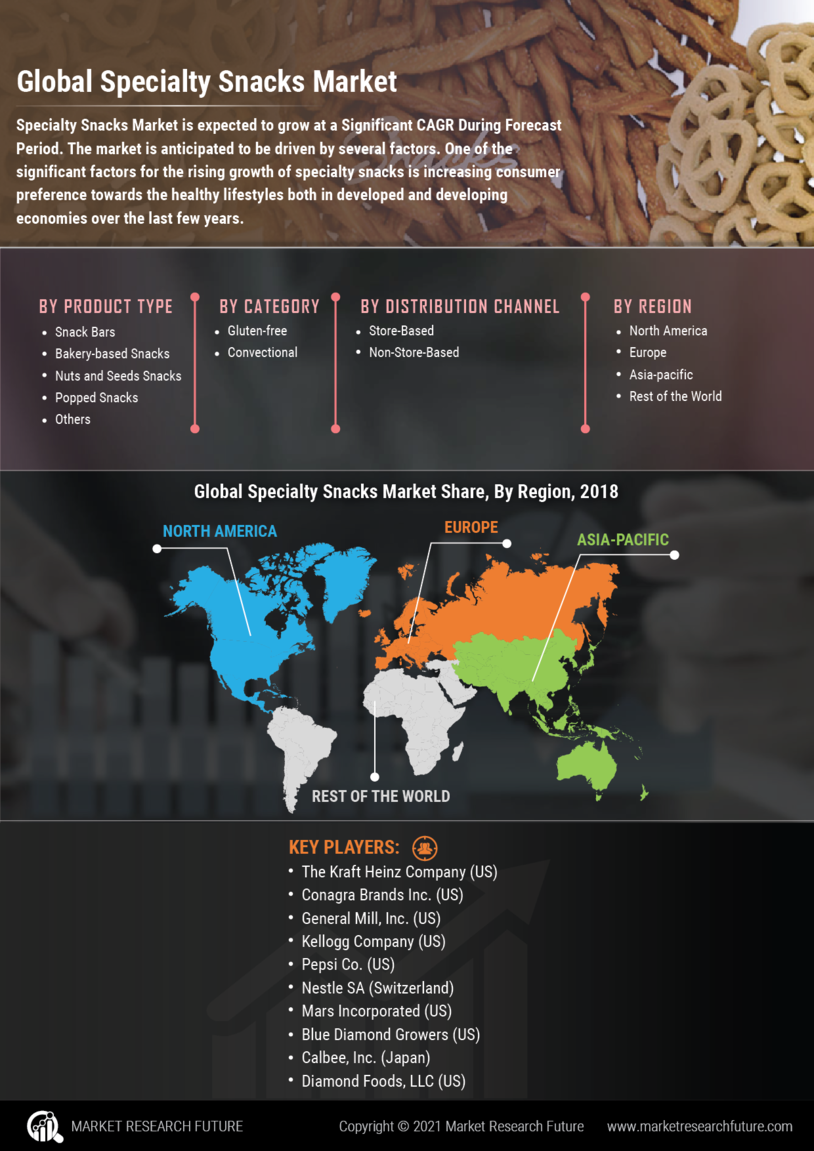 Global Specialty Snacks Market

Specialty Snacks Market is expected to grow at a Significant CAGR During Forecast Period. The market is anticipated to be driven by several factors. One of the significant factors for the rising growth of specialty snacks is increasing consumer preference towards the healthy lifestyles both in developed and developing economies over the last few years.

BY PRODUCT TYPE
- Snack Bars
- Bakery-based Snacks
- Nuts and Seeds Snacks
- Popped Snacks
- Others

BY CATEGORY
- Gluten-free
- Convectional

BY DISTRIBUTION CHANNEL
- Store-Based
- Non-Store-Based

BY REGION
- North America
- Europe
- Asia-pacific
- Rest of the World

Global Specialty Snacks Market Share, By Region, 2018

NORTH AMERICA
EUROPE
ASIA-PACIFIC
REST OF THE WORLD

KEY PLAYERS:
- The Kraft Heinz Company (US)
- Conagra Brands Inc. (US)
- General Mill, Inc. (US)
- Kellogg Company (US)
- Pepsi Co. (US)
- Nestle SA (Switzerland)
- Mars Incorporated (US)
- Blue Diamond Growers (US)
- Calbee, Inc. (Japan)
- Diamond Foods, LLC (US)

MARKET RESEARCH FUTURE
Copyright © 2021 Market Research Future
www.marketresearchfuture.com