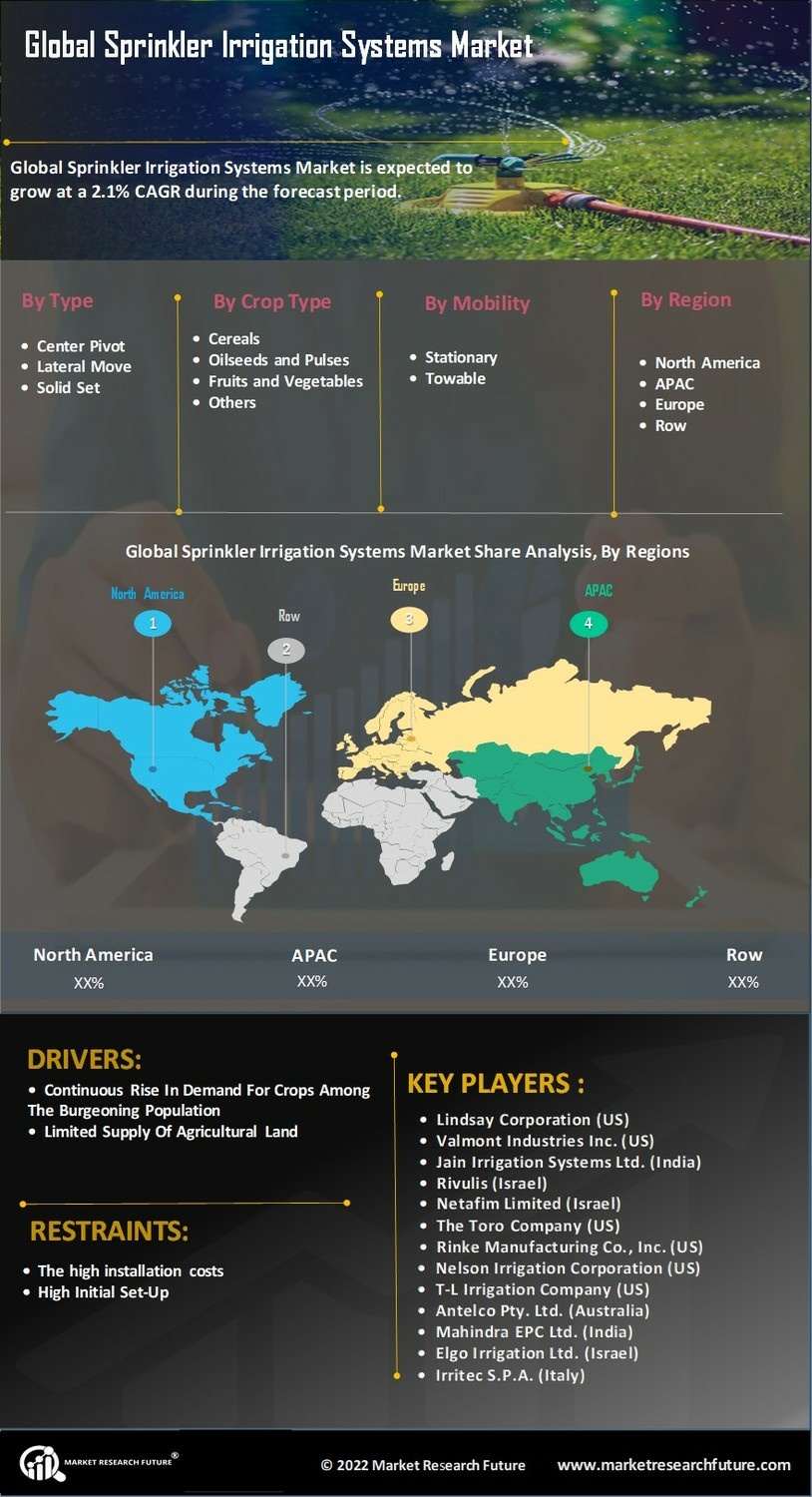 Global Sprinkler Irrigation Systems Market

Global Sprinkler Irrigation Systems Market is expected to grow at a 2.1% CAGR during the forecast period.

By Type
- Center Pivot
- Lateral Move
- Solid Set

By Crop Type
- Cereals
- Oilseeds and Pulses
- Fruits and Vegetables
- Others

By Mobility
- Stationary
- Towable

By Region
- North America
- APAC
- Europe
- Row

Global Sprinkler Irrigation Systems Market Share Analysis, By Regions

North America 1
Row 2
Europe 3
APAC 4

| North America | APAC | Europe | Row |
|---|---|---|---|
| XX% | XX% | XX% | XX% |

DRIVERS:
- Continuous Rise In Demand For Crops Among The Burgeoning Population
- Limited Supply Of Agricultural Land

RESTRAINTS:
- The high installation costs
- High Initial Set-Up

KEY PLAYERS :
- Lindsay Corporation (US)
- Valmont Industries Inc. (US)
- Jain Irrigation Systems Ltd. (India)
- Rivulis (Israel)
- Netafim Limited (Israel)
- The Toro Company (US)
- Rinke Manufacturing Co., Inc. (US)
- Nelson Irrigation Corporation (US)
- T-L Irrigation Company (US)
- Antelco Pty. Ltd. (Australia)
- Mahindra EPC Ltd. (India)
- Elgo Irrigation Ltd. (Israel)
- Irritec S.P.A. (Italy)

MARKET RESEARCH FUTURE®
© 2022 Market Research Future
www.marketresearchfuture.com