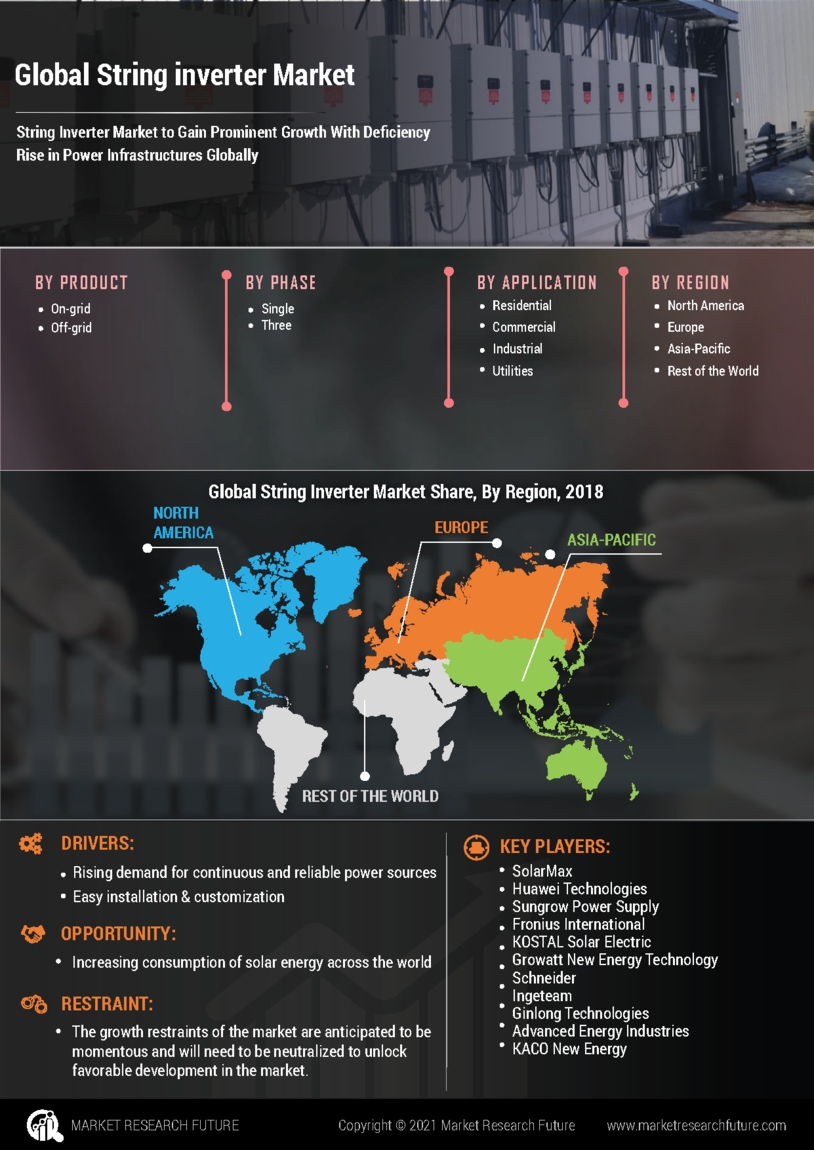 Global String inverter Market

String Inverter Market to Gain Prominent Growth With Deficiency Rise in Power Infrastructures Globally

BY PRODUCT
- On-grid
- Off-grid

BY PHASE
- Single
- Three

BY APPLICATION
- Residential
- Commercial
- Industrial
- Utilities

BY REGION
- North America
- Europe
- Asia-Pacific
- Rest of the World

Global String Inverter Market Share, By Region, 2018

NORTH AMERICA

EUROPE

ASIA-PACIFIC

REST OF THE WORLD

DRIVERS:
- Rising demand for continuous and reliable power sources
- Easy installation & customization

OPPORTUNITY:
- Increasing consumption of solar energy across the world

RESTRAINT:
- The growth restraints of the market are anticipated to be momentous and will need to be neutralized to unlock favorable development in the market.

KEY PLAYERS:
- SolarMax
- Huawei Technologies
- Sungrow Power Supply
- Fronius International
- KOSTAL Solar Electric
- Growatt New Energy Technology
- Schneider
- Ingeteam
- Ginlong Technologies
- Advanced Energy Industries
- KACO New Energy

MARKET RESEARCH FUTURE

Copyright © 2021 Market Research Future

www.marketresearchfuture.com