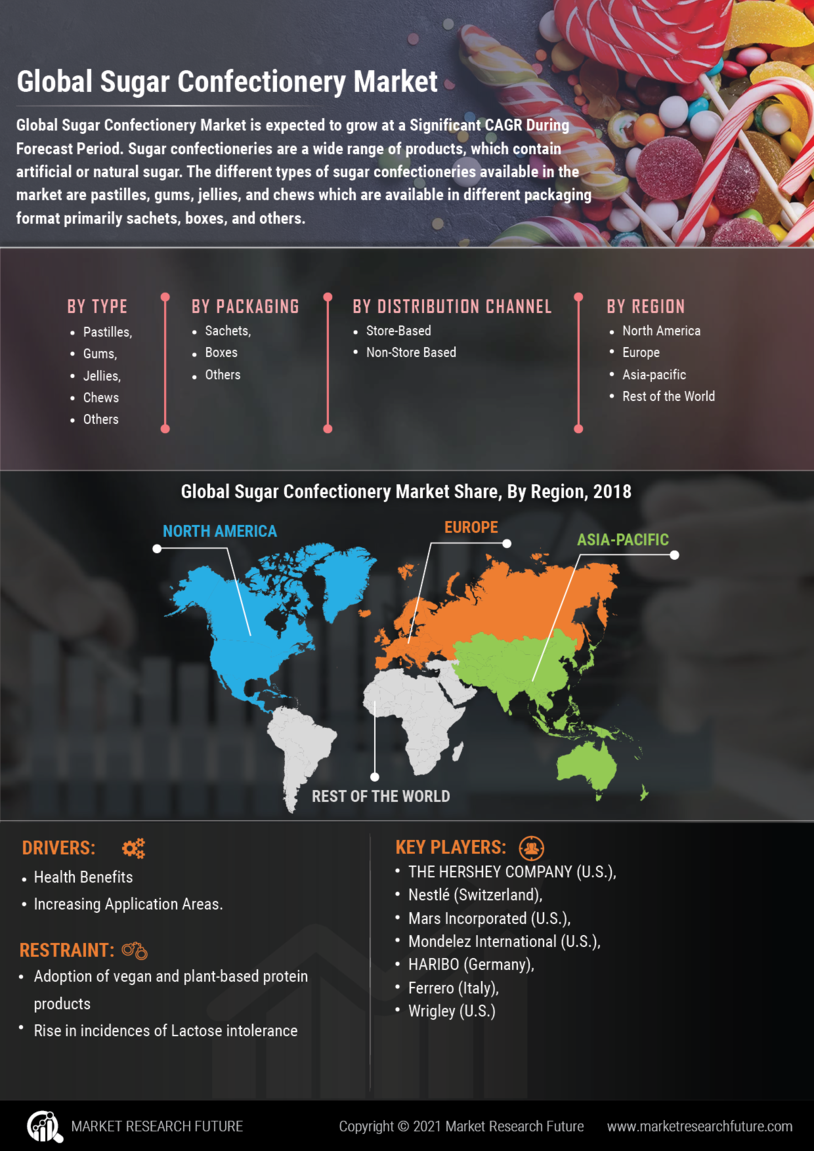 Global Sugar Confectionery Market

Global Sugar Confectionery Market is expected to grow at a Significant CAGR During Forecast Period. Sugar confectioneries are a wide range of products, which contain artificial or natural sugar. The different types of sugar confectioneries available in the market are pastilles, gums, jellies, and chews which are available in different packaging format primarily sachets, boxes, and others.

BY TYPE
- Pastilles,
- Gums,
- Jellies,
- Chews
- Others

BY PACKAGING
- Sachets,
- Boxes
- Others

BY DISTRIBUTION CHANNEL
- Store-Based
- Non-Store Based

BY REGION
- North America
- Europe
- Asia-pacific
- Rest of the World

Global Sugar Confectionery Market Share, By Region, 2018

NORTH AMERICA
EUROPE
ASIA-PACIFIC
REST OF THE WORLD

DRIVERS:
- Health Benefits
- Increasing Application Areas.

RESTRAINT:
- Adoption of vegan and plant-based protein products
- Rise in incidences of Lactose intolerance

KEY PLAYERS:
- THE HERSHEY COMPANY (U.S.),
- Nestlé (Switzerland),
- Mars Incorporated (U.S.),
- Mondelez International (U.S.),
- HARIBO (Germany),
- Ferrero (Italy),
- Wrigley (U.S.)

MARKET RESEARCH FUTURE
Copyright © 2021 Market Research Future
www.marketresearchfuture.com