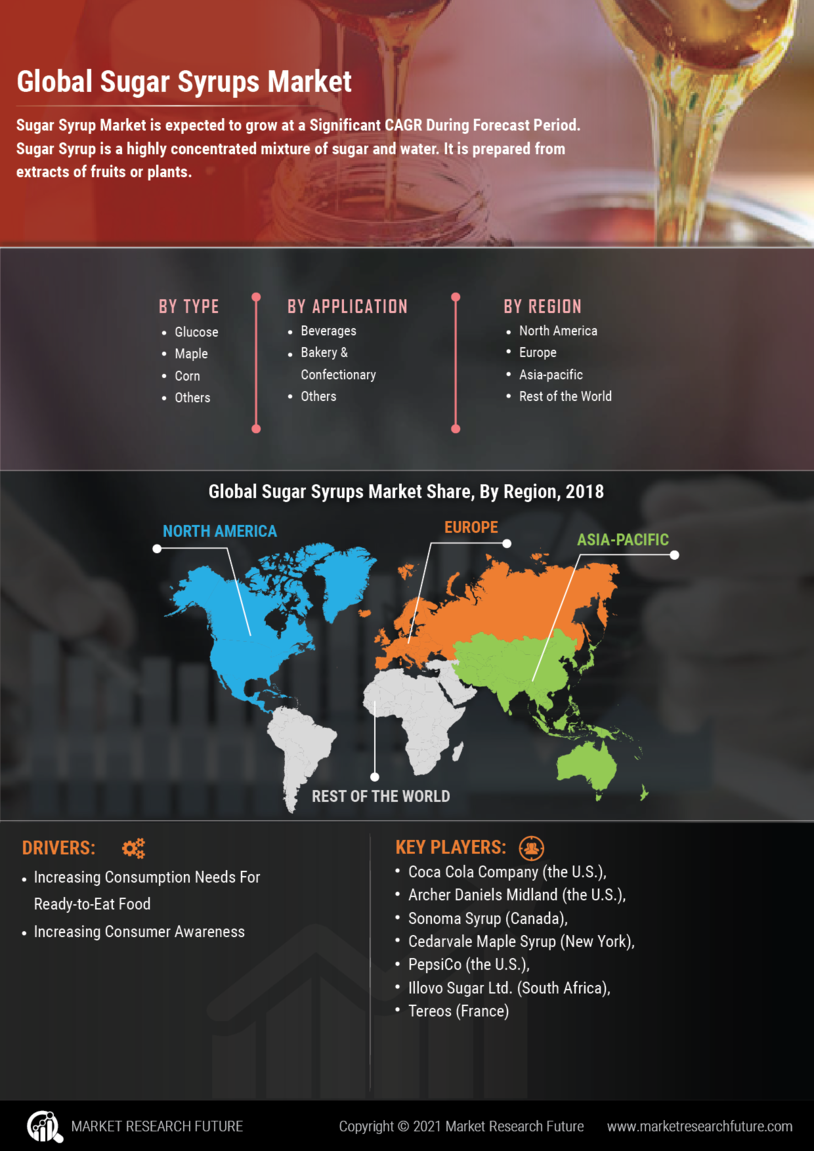 Global Sugar Syrups Market

Sugar Syrup Market is expected to grow at a Significant CAGR During Forecast Period. Sugar Syrup is a highly concentrated mixture of sugar and water. It is prepared from extracts of fruits or plants.

BY TYPE
- Glucose
- Maple
- Corn
- Others

BY APPLICATION
- Beverages
- Bakery & Confectionary
- Others

BY REGION
- North America
- Europe
- Asia-pacific
- Rest of the World

Global Sugar Syrups Market Share, By Region, 2018

NORTH AMERICA
EUROPE
ASIA-PACIFIC
REST OF THE WORLD

DRIVERS:
- Increasing Consumption Needs For Ready-to-Eat Food
- Increasing Consumer Awareness

KEY PLAYERS:
- Coca Cola Company (the U.S.),
- Archer Daniels Midland (the U.S.),
- Sonoma Syrup (Canada),
- Cedarvale Maple Syrup (New York),
- PepsiCo (the U.S.),
- Illovo Sugar Ltd. (South Africa),
- Tereos (France)

MARKET RESEARCH FUTURE
Copyright © 2021 Market Research Future
www.marketresearchfuture.com