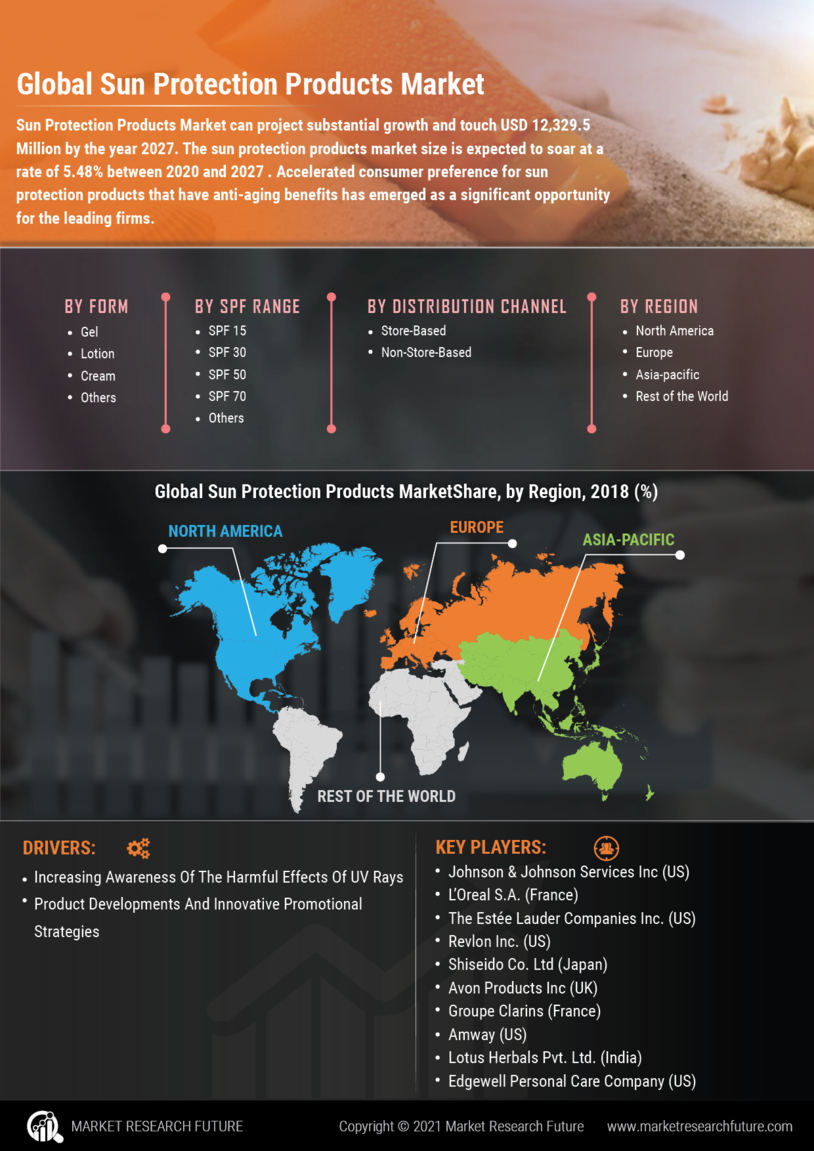 Global Sun Protection Products Market

Sun Protection Products Market can project substantial growth and touch USD 12,329.5 Million by the year 2027. The sun protection products market size is expected to soar at a rate of 5.48% between 2020 and 2027 . Accelerated consumer preference for sun protection products that have anti-aging benefits has emerged as a significant opportunity for the leading firms.

BY FORM
- Gel
- Lotion
- Cream
- Others

BY SPF RANGE
- SPF 15
- SPF 30
- SPF 50
- SPF 70
- Others

BY DISTRIBUTION CHANNEL
- Store-Based
- Non-Store-Based

BY REGION
- North America
- Europe
- Asia-pacific
- Rest of the World

Global Sun Protection Products MarketShare, by Region, 2018 (%)

NORTH AMERICA
EUROPE
ASIA-PACIFIC
REST OF THE WORLD

DRIVERS:
- Increasing Awareness Of The Harmful Effects Of UV Rays
- Product Developments And Innovative Promotional Strategies

KEY PLAYERS:
- Johnson & Johnson Services Inc (US)
- L'Oreal S.A. (France)
- The Estée Lauder Companies Inc. (US)
- Revlon Inc. (US)
- Shiseido Co. Ltd (Japan)
- Avon Products Inc (UK)
- Groupe Clarins (France)
- Amway (US)
- Lotus Herbals Pvt. Ltd. (India)
- Edgewell Personal Care Company (US)

MARKET RESEARCH FUTURE
Copyright © 2021 Market Research Future
www.marketresearchfuture.com