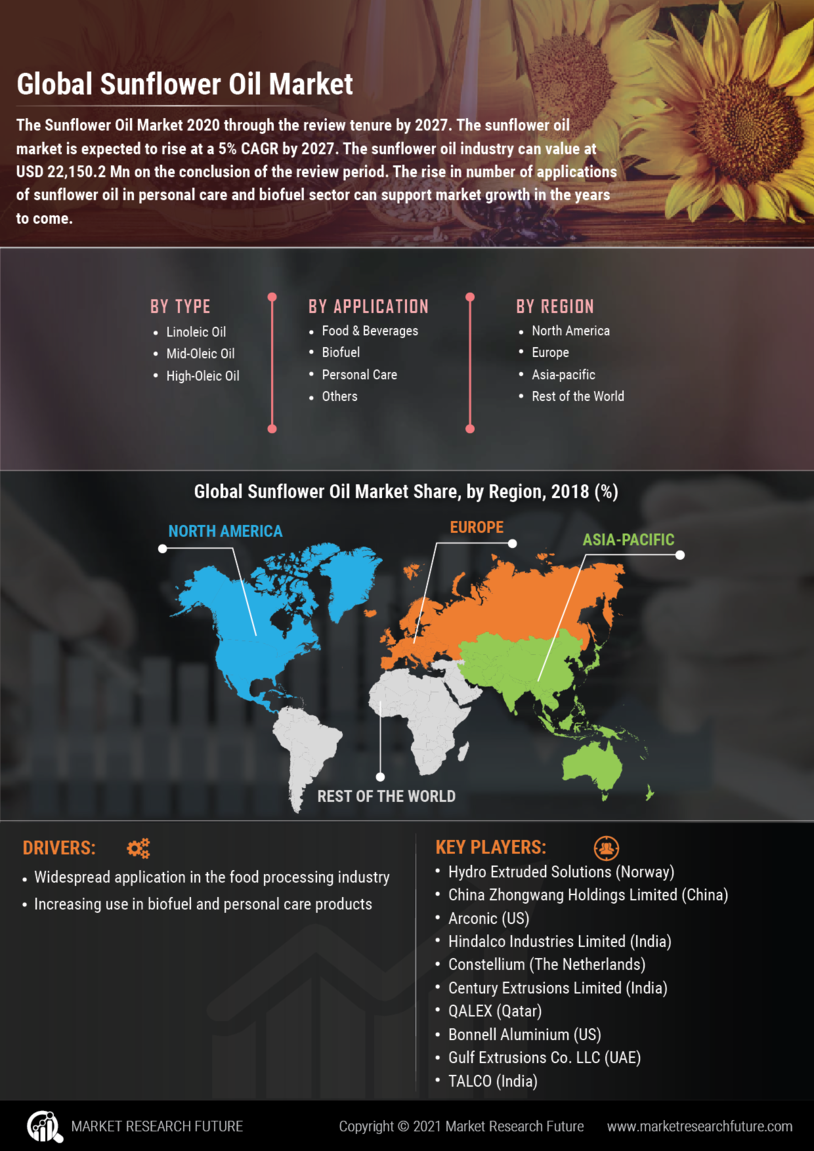 Global Sunflower Oil Market

The Sunflower Oil Market 2020 through the review tenure by 2027. The sunflower oil market is expected to rise at a 5% CAGR by 2027. The sunflower oil industry can value at USD 22,150.2 Mn on the conclusion of the review period. The rise in number of applications of sunflower oil in personal care and biofuel sector can support market growth in the years to come.

BY TYPE
- Linoleic Oil
- Mid-Oleic Oil
- High-Oleic Oil

BY APPLICATION
- Food & Beverages
- Biofuel
- Personal Care
- Others

BY REGION
- North America
- Europe
- Asia-pacific
- Rest of the World

Global Sunflower Oil Market Share, by Region, 2018 (%)

NORTH AMERICA

EUROPE

ASIA-PACIFIC

REST OF THE WORLD

DRIVERS:
- Widespread application in the food processing industry
- Increasing use in biofuel and personal care products

KEY PLAYERS:
- Hydro Extruded Solutions (Norway)
- China Zhongwang Holdings Limited (China)
- Arconic (US)
- Hindalco Industries Limited (India)
- Constellium (The Netherlands)
- Century Extrusions Limited (India)
- QALEX (Qatar)
- Bonnell Aluminium (US)
- Gulf Extrusions Co. LLC (UAE)
- TALCO (India)

MARKET RESEARCH FUTURE

Copyright © 2021 Market Research Future

www.marketresearchfuture.com