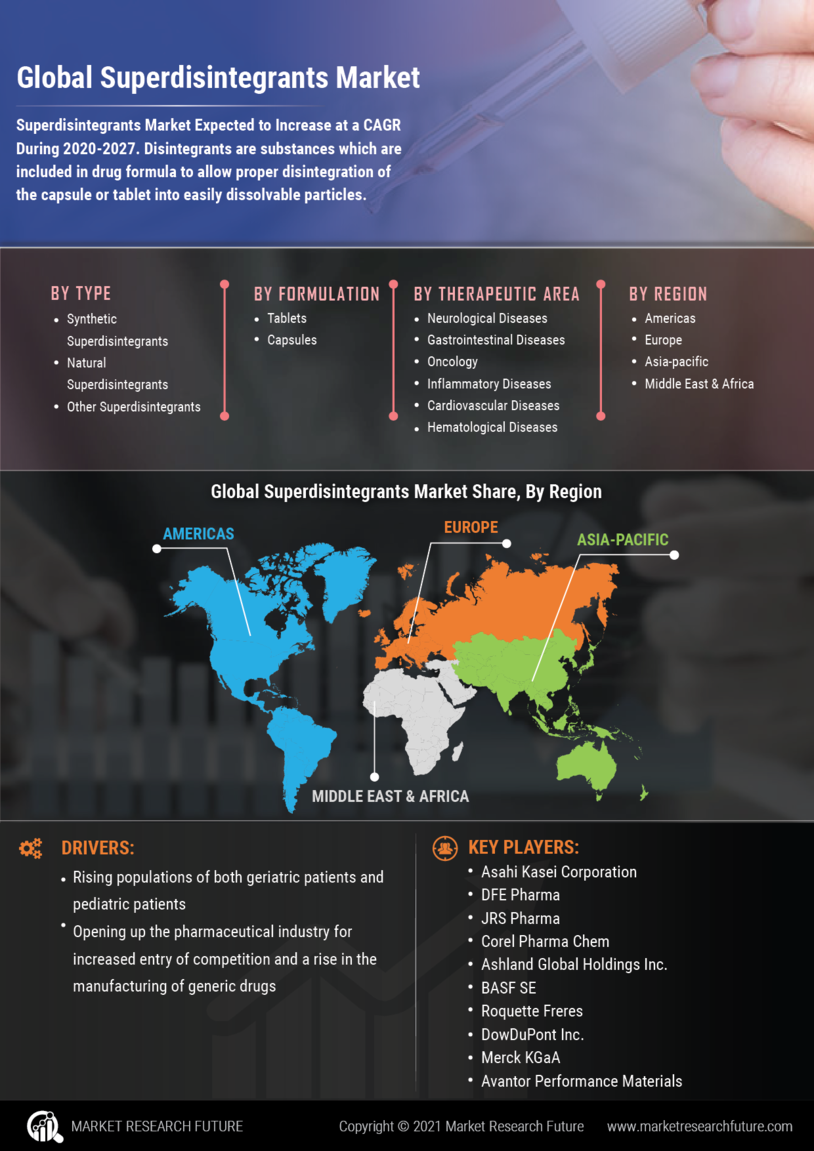 Global Superdisintegrants Market

Superdisintegrants Market Expected to Increase at a CAGR During 2020-2027. Disintegrants are substances which are included in drug formula to allow proper disintegration of the capsule or tablet into easily dissolvable particles.

BY TYPE
- Synthetic Superdisintegrants
- Natural Superdisintegrants
- Other Superdisintegrants

BY FORMULATION
- Tablets
- Capsules

BY THERAPEUTIC AREA
- Neurological Diseases
- Gastrointestinal Diseases
- Oncology
- Inflammatory Diseases
- Cardiovascular Diseases
- Hematological Diseases

BY REGION
- Americas
- Europe
- Asia-pacific
- Middle East & Africa

Global Superdisintegrants Market Share, By Region

AMERICAS
EUROPE
ASIA-PACIFIC
MIDDLE EAST & AFRICA

DRIVERS:
- Rising populations of both geriatric patients and pediatric patients
- Opening up the pharmaceutical industry for increased entry of competition and a rise in the manufacturing of generic drugs

KEY PLAYERS:
- Asahi Kasei Corporation
- DFE Pharma
- JRS Pharma
- Corel Pharma Chem
- Ashland Global Holdings Inc.
- BASF SE
- Roquette Freres
- DowDuPont Inc.
- Merck KGaA
- Avantor Performance Materials

MARKET RESEARCH FUTURE
Copyright © 2021 Market Research Future
www.marketresearchfuture.com