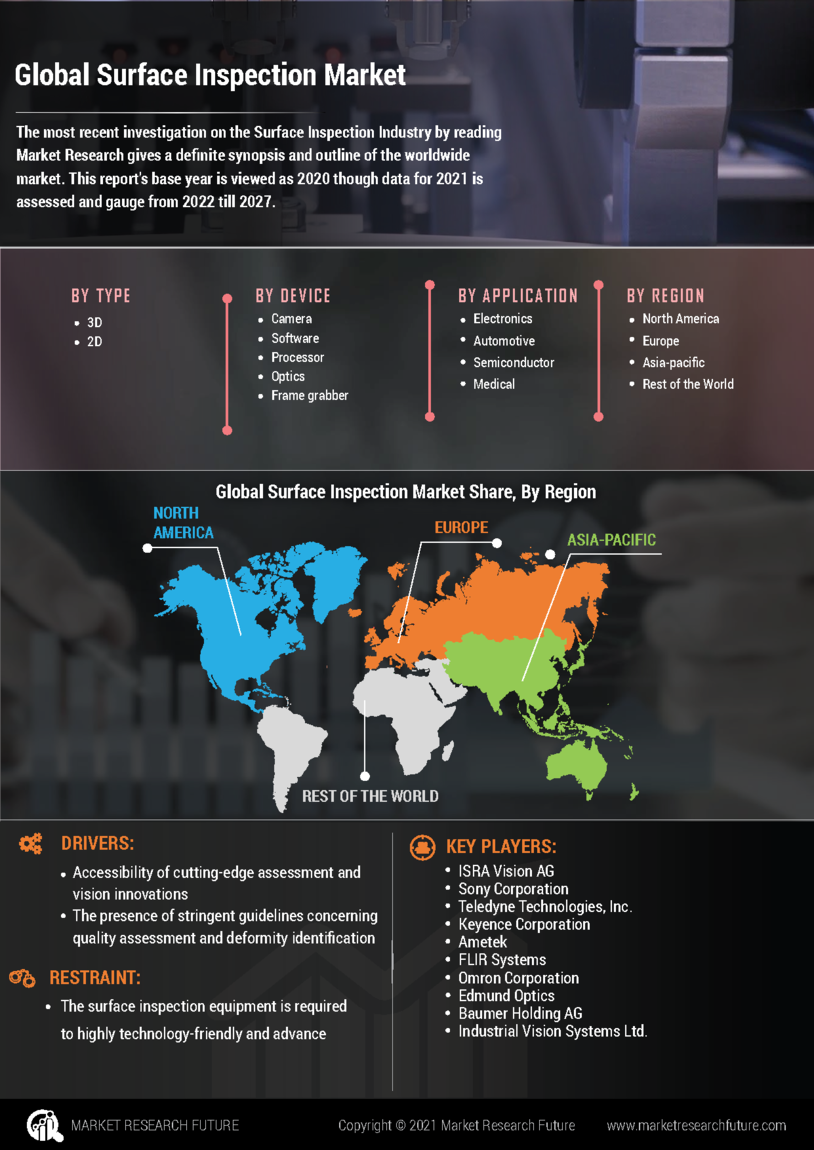 Global Surface Inspection Market

The most recent investigation on the Surface Inspection Industry by reading Market Research gives a definite synopsis and outline of the worldwide market. This report's base year is viewed as 2020 though data for 2021 is assessed and gauge from 2022 till 2027.

BY TYPE
- 3D
- 2D

BY DEVICE
- Camera
- Software
- Processor
- Optics
- Frame grabber

BY APPLICATION
- Electronics
- Automotive
- Semiconductor
- Medical

BY REGION
- North America
- Europe
- Asia-pacific
- Rest of the World

Global Surface Inspection Market Share, By Region

NORTH AMERICA
EUROPE
ASIA-PACIFIC
REST OF THE WORLD

DRIVERS:
- Accessibility of cutting-edge assessment and vision innovations
- The presence of stringent guidelines concerning quality assessment and deformity identification

RESTRAINT:
- The surface inspection equipment is required to highly technology-friendly and advance

KEY PLAYERS:
- ISRA Vision AG
- Sony Corporation
- Teledyne Technologies, Inc.
- Keyence Corporation
- Ametek
- FLIR Systems
- Omron Corporation
- Edmund Optics
- Baumer Holding AG
- Industrial Vision Systems Ltd.

MARKET RESEARCH FUTURE
Copyright © 2021 Market Research Future
www.marketresearchfuture.com