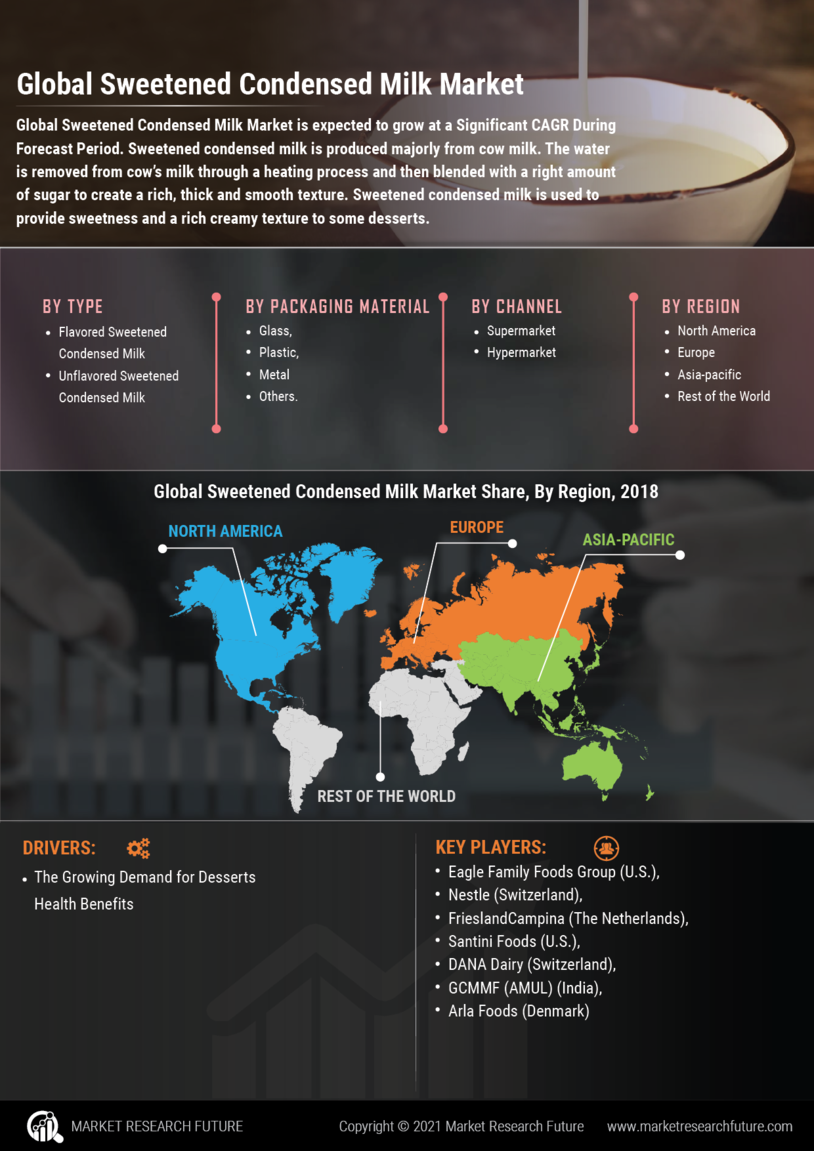 Global Sweetened Condensed Milk Market

Global Sweetened Condensed Milk Market is expected to grow at a Significant CAGR During Forecast Period. Sweetened condensed milk is produced majorly from cow milk. The water is removed from cow's milk through a heating process and then blended with a right amount of sugar to create a rich, thick and smooth texture. Sweetened condensed milk is used to provide sweetness and a rich creamy texture to some desserts.

BY TYPE
• Flavored Sweetened Condensed Milk
• Unflavored Sweetened Condensed Milk

BY PACKAGING MATERIAL
• Glass,
• Plastic,
• Metal
• Others.

BY CHANNEL
• Supermarket
• Hypermarket

BY REGION
• North America
• Europe
• Asia-pacific
• Rest of the World

Global Sweetened Condensed Milk Market Share, By Region, 2018

NORTH AMERICA
EUROPE
ASIA-PACIFIC
REST OF THE WORLD

DRIVERS:
• The Growing Demand for Desserts Health Benefits

KEY PLAYERS:
• Eagle Family Foods Group (U.S.),
• Nestle (Switzerland),
• FrieslandCampina (The Netherlands),
• Santini Foods (U.S.),
• DANA Dairy (Switzerland),
• GCMMF (AMUL) (India),
• Arla Foods (Denmark)

MARKET RESEARCH FUTURE
Copyright © 2021 Market Research Future
www.marketresearchfuture.com