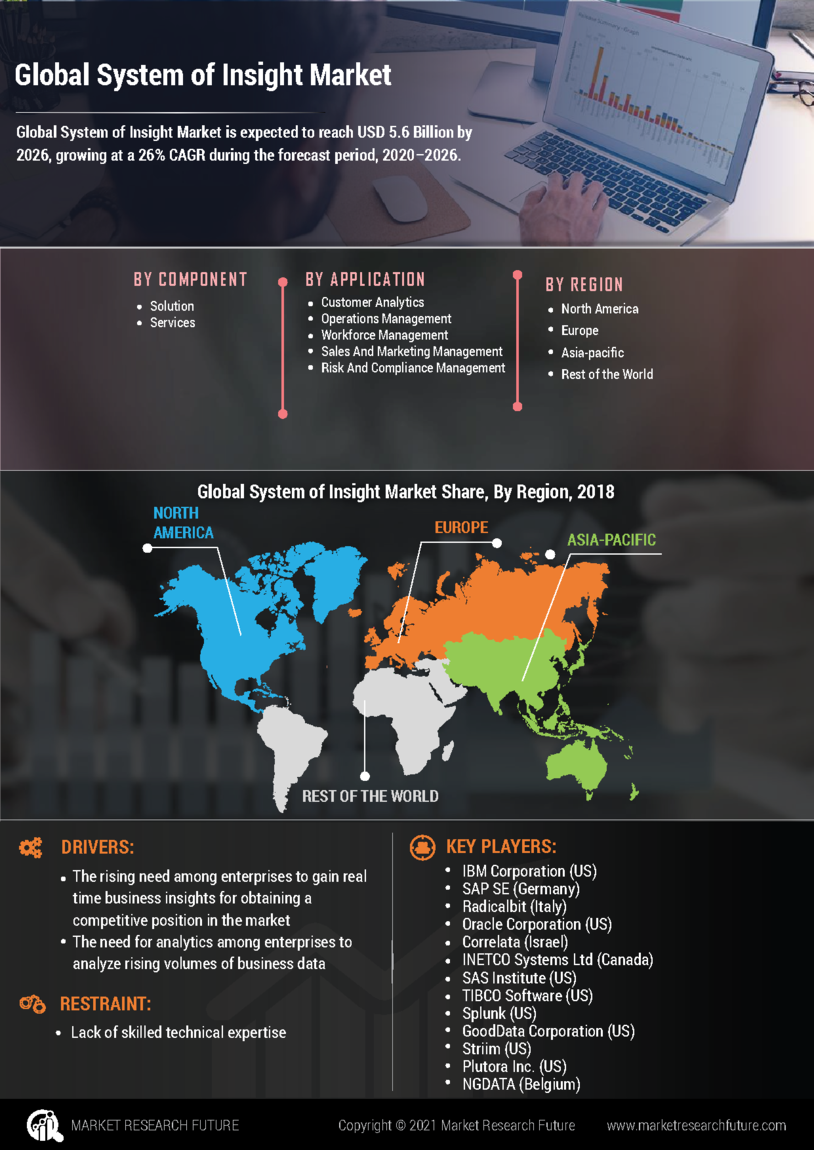 Global System of Insight Market

Global System of Insight Market is expected to reach USD 5.6 Billion by 2026, growing at a 26% CAGR during the forecast period, 2020–2026.

BY COMPONENT
- Solution
- Services

BY APPLICATION
- Customer Analytics
- Operations Management
- Workforce Management
- Sales And Marketing Management
- Risk And Compliance Management

BY REGION
- North America
- Europe
- Asia-pacific
- Rest of the World

Global System of Insight Market Share, By Region, 2018

NORTH AMERICA
EUROPE
ASIA-PACIFIC
REST OF THE WORLD

DRIVERS:
- The rising need among enterprises to gain real time business insights for obtaining a competitive position in the market
- The need for analytics among enterprises to analyze rising volumes of business data

RESTRAINT:
- Lack of skilled technical expertise

KEY PLAYERS:
- IBM Corporation (US)
- SAP SE (Germany)
- Radicalbit (Italy)
- Oracle Corporation (US)
- Correlata (Israel)
- INETCO Systems Ltd (Canada)
- SAS Institute (US)
- TIBCO Software (US)
- Splunk (US)
- GoodData Corporation (US)
- Striim (US)
- Plutora Inc. (US)
- NGDATA (Belgium)

MARKET RESEARCH FUTURE
Copyright © 2021 Market Research Future
www.marketresearchfuture.com