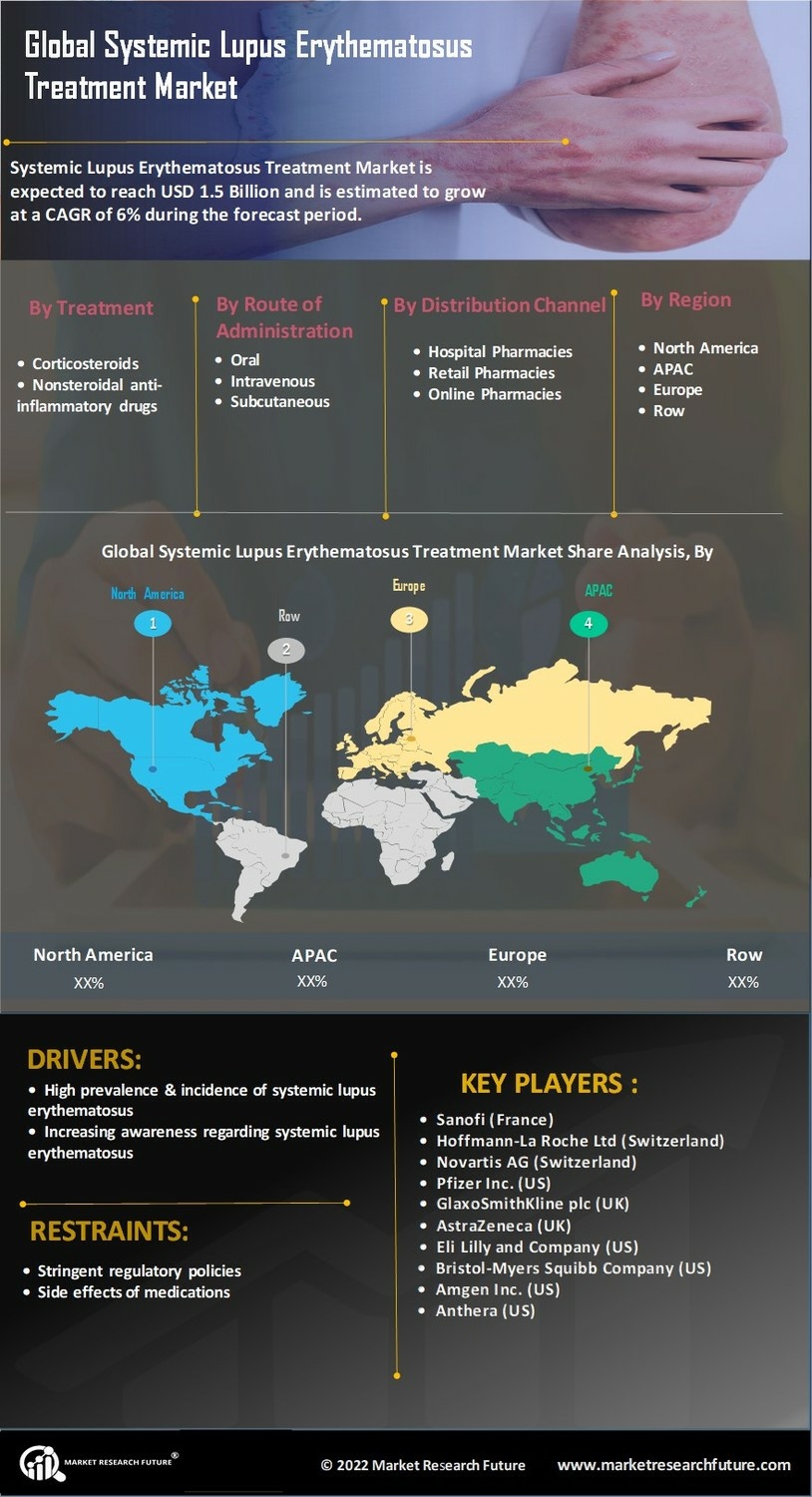 Global Systemic Lupus Erythematosus Treatment Market

Systemic Lupus Erythematosus Treatment Market is expected to reach USD 1.5 Billion and is estimated to grow at a CAGR of 6% during the forecast period.

By Treatment
• Corticosteroids
• Nonsteroidal anti-inflammatory drugs

By Route of Administration
• Oral
• Intravenous
• Subcutaneous

By Distribution Channel
• Hospital Pharmacies
• Retail Pharmacies
• Online Pharmacies

By Region
• North America
• APAC
• Europe
• Row

Global Systemic Lupus Erythematosus Treatment Market Share Analysis, By

North America 1
Row 2
Europe 3
APAC 4

| North America | APAC | Europe | Row |
|---|---|---|---|
| XX% | XX% | XX% | XX% |

DRIVERS:
• High prevalence & incidence of systemic lupus erythematosus
• Increasing awareness regarding systemic lupus erythematosus

RESTRAINTS:
• Stringent regulatory policies
• Side effects of medications

KEY PLAYERS :
• Sanofi (France)
• Hoffmann-La Roche Ltd (Switzerland)
• Novartis AG (Switzerland)
• Pfizer Inc. (US)
• GlaxoSmithKline plc (UK)
• AstraZeneca (UK)
• Eli Lilly and Company (US)
• Bristol-Myers Squibb Company (US)
• Amgen Inc. (US)
• Anthera (US)

MARKET RESEARCH FUTURE®
© 2022 Market Research Future
www.marketresearchfuture.com