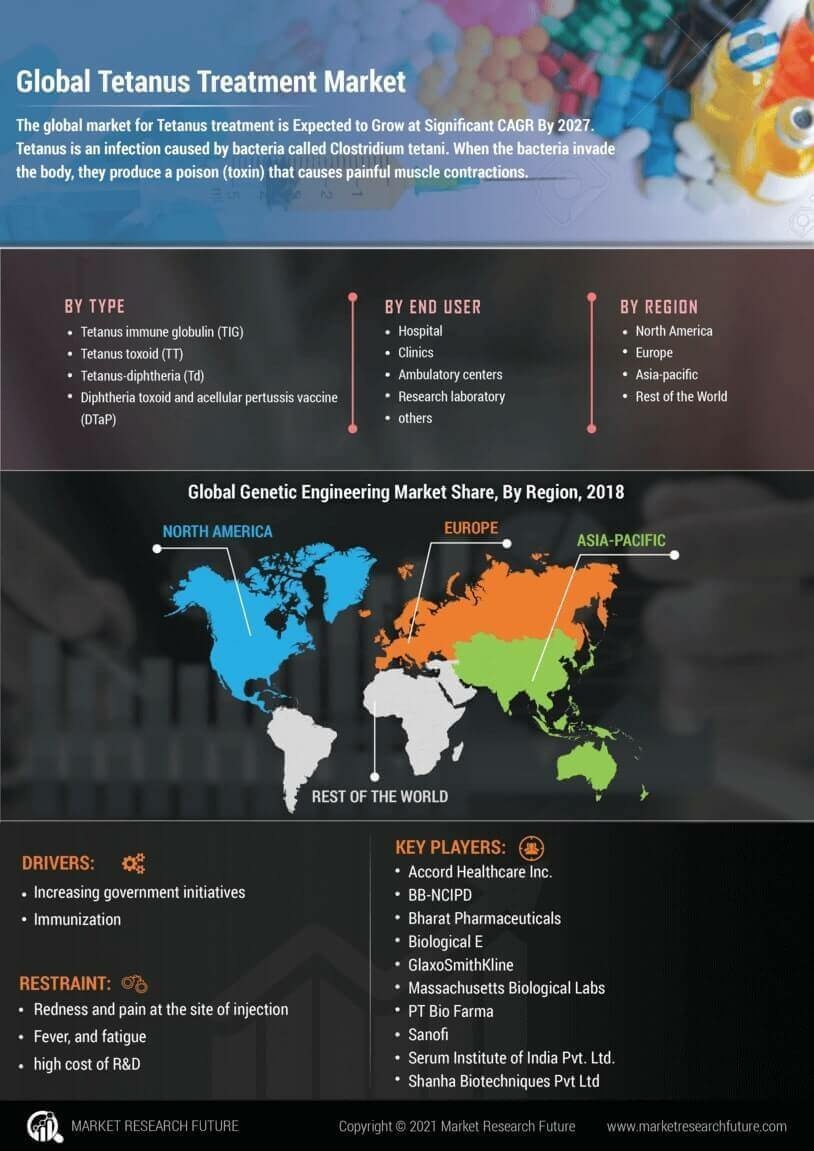 Global Tetanus Treatment Market

The global market for Tetanus treatment is Expected to Grow at Significant CAGR By 2027. Tetanus is an infection caused by bacteria called Clostridium tetani. When the bacteria invade the body, they produce a poison (toxin) that causes painful muscle contractions.

BY TYPE
- Tetanus immune globulin (TIG)
- Tetanus toxoid (TT)
- Tetanus-diphtheria (Td)
- Diphtheria toxoid and acellular pertussis vaccine (DTaP)

BY END USER
- Hospital
- Clinics
- Ambulatory centers
- Research laboratory
- others

BY REGION
- North America
- Europe
- Asia-pacific
- Rest of the World

Global Genetic Engineering Market Share, By Region, 2018

NORTH AMERICA
EUROPE
ASIA-PACIFIC
REST OF THE WORLD

DRIVERS:
- Increasing government initiatives
- Immunization

RESTRAINT:
- Redness and pain at the site of injection
- Fever, and fatigue
- high cost of R&D

KEY PLAYERS:
- Accord Healthcare Inc.
- BB-NCIPD
- Bharat Pharmaceuticals
- Biological E
- GlaxoSmithKline
- Massachusetts Biological Labs
- PT Bio Farma
- Sanofi
- Serum Institute of India Pvt. Ltd.
- Shanha Biotechniques Pvt Ltd

MARKET RESEARCH FUTURE

Copyright © 2021 Market Research Future

www.marketresearchfuture.com