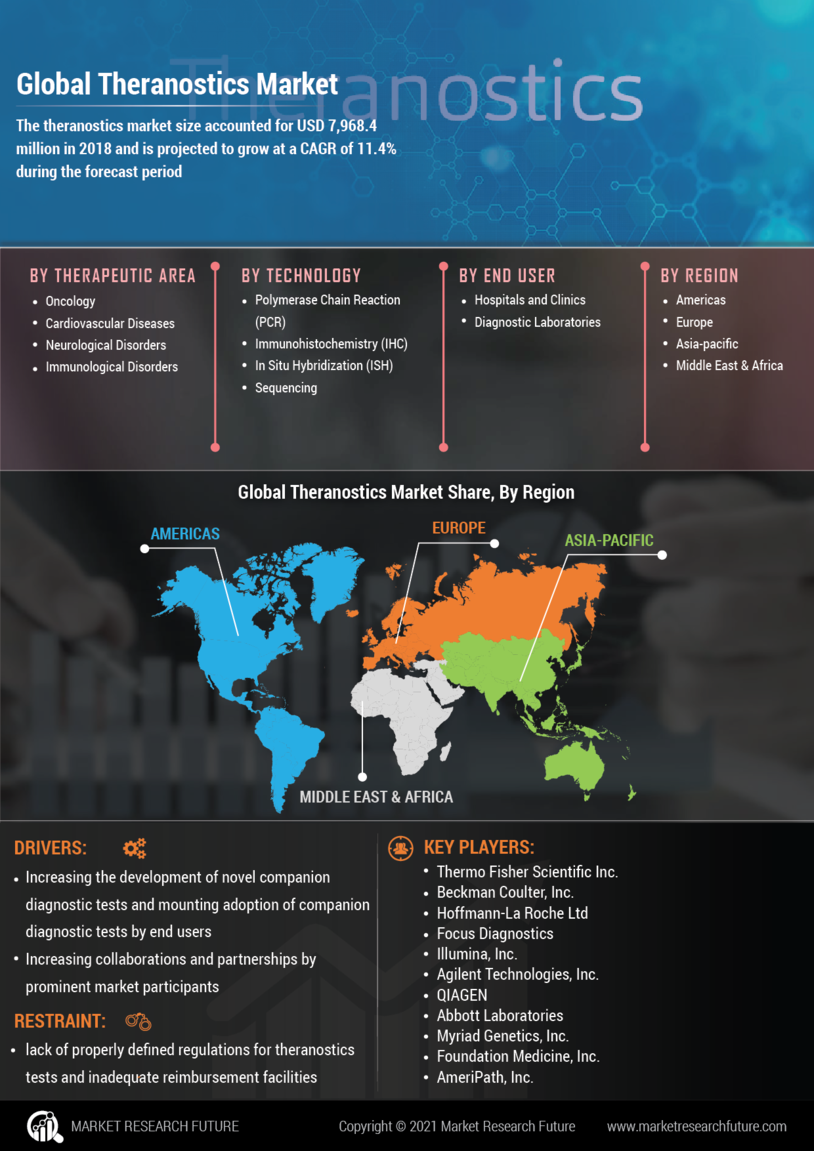 Theranostics

Global Theranostics Market

The theranostics market size accounted for USD 7,968.4 million in 2018 and is projected to grow at a CAGR of 11.4% during the forecast period

BY THERAPEUTIC AREA
- Oncology
- Cardiovascular Diseases
- Neurological Disorders
- Immunological Disorders

BY TECHNOLOGY
- Polymerase Chain Reaction (PCR)
- Immunohistochemistry (IHC)
- In Situ Hybridization (ISH)
- Sequencing

BY END USER
- Hospitals and Clinics
- Diagnostic Laboratories

BY REGION
- Americas
- Europe
- Asia-pacific
- Middle East & Africa

Global Theranostics Market Share, By Region

AMERICAS

EUROPE

ASIA-PACIFIC

MIDDLE EAST & AFRICA

DRIVERS:
- Increasing the development of novel companion diagnostic tests and mounting adoption of companion diagnostic tests by end users
- Increasing collaborations and partnerships by prominent market participants

RESTRAINT:
- lack of properly defined regulations for theranostics tests and inadequate reimbursement facilities

KEY PLAYERS:
- Thermo Fisher Scientific Inc.
- Beckman Coulter, Inc.
- Hoffmann-La Roche Ltd
- Focus Diagnostics
- Illumina, Inc.
- Agilent Technologies, Inc.
- QIAGEN
- Abbott Laboratories
- Myriad Genetics, Inc.
- Foundation Medicine, Inc.
- AmeriPath, Inc.

MARKET RESEARCH FUTURE

Copyright © 2021 Market Research Future

www.marketresearchfuture.com