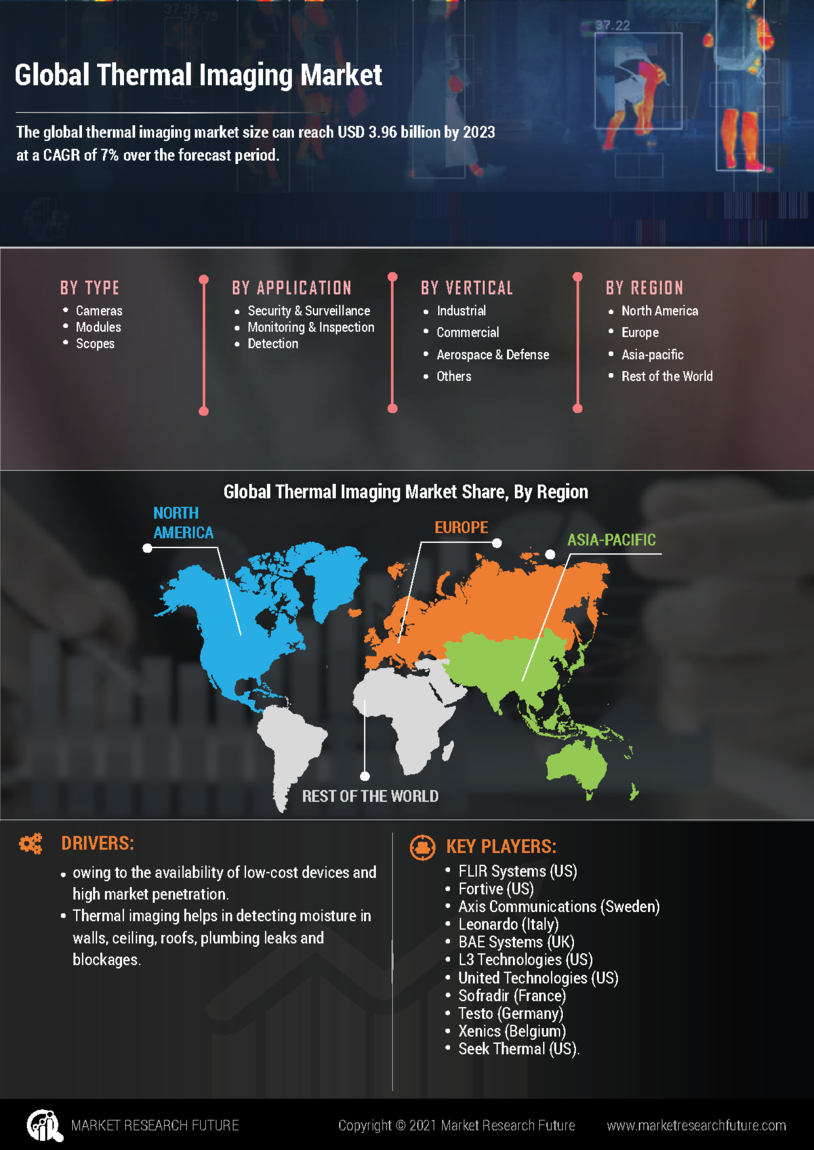 37.22

Global Thermal Imaging Market

The global thermal imaging market size can reach USD 3.96 billion by 2023 at a CAGR of 7% over the forecast period.

BY TYPE
- Cameras
- Modules
- Scopes

BY APPLICATION
- Security & Surveillance
- Monitoring & Inspection
- Detection

BY VERTICAL
- Industrial
- Commercial
- Aerospace & Defense
- Others

BY REGION
- North America
- Europe
- Asia-pacific
- Rest of the World

Global Thermal Imaging Market Share, By Region

NORTH AMERICA
EUROPE
ASIA-PACIFIC
REST OF THE WORLD

DRIVERS:
- owing to the availability of low-cost devices and high market penetration.
- Thermal imaging helps in detecting moisture in walls, ceiling, roofs, plumbing leaks and blockages.

KEY PLAYERS:
- FLIR Systems (US)
- Fortive (US)
- Axis Communications (Sweden)
- Leonardo (Italy)
- BAE Systems (UK)
- L3 Technologies (US)
- United Technologies (US)
- Sofradir (France)
- Testo (Germany)
- Xenics (Belgium)
- Seek Thermal (US).

MARKET RESEARCH FUTURE
Copyright © 2021 Market Research Future
www.marketresearchfuture.com