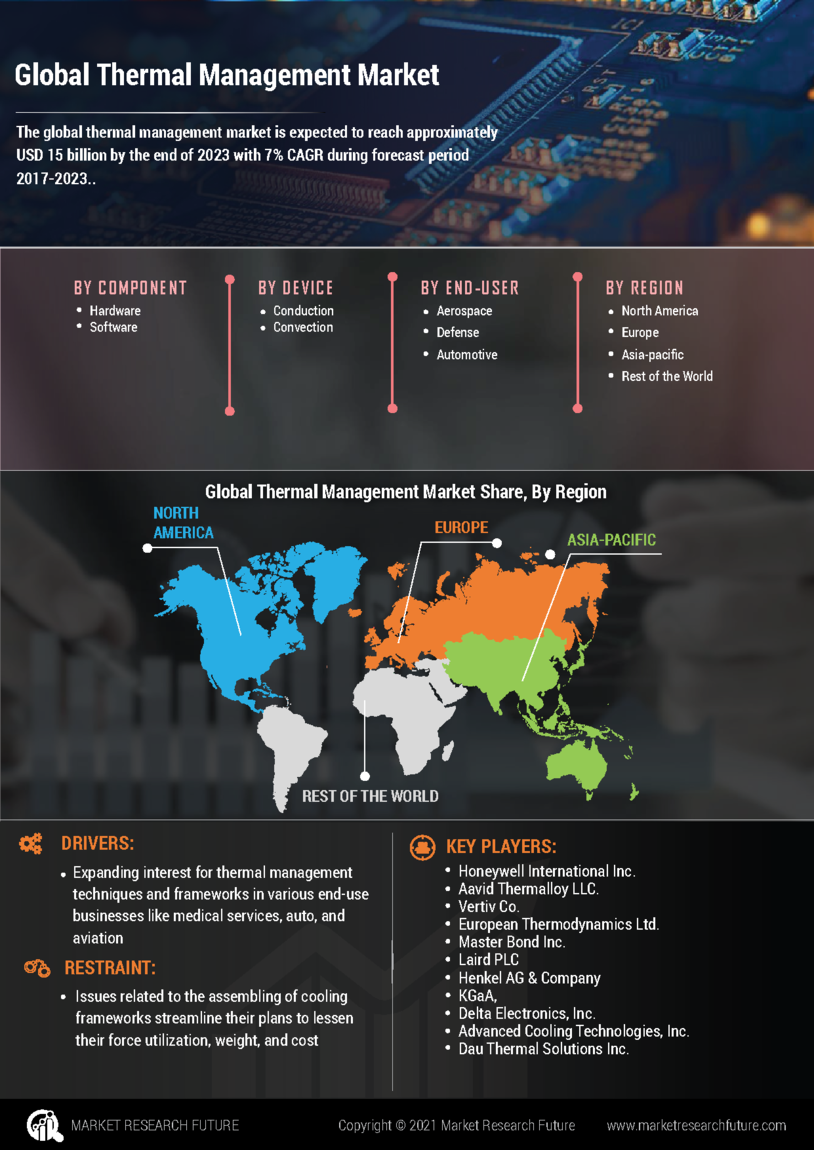 Global Thermal Management Market

The global thermal management market is expected to reach approximately USD 15 billion by the end of 2023 with 7% CAGR during forecast period 2017-2023..

BY COMPONENT
• Hardware
• Software

BY DEVICE
• Conduction
• Convection

BY END-USER
• Aerospace
• Defense
• Automotive

BY REGION
• North America
• Europe
• Asia-pacific
• Rest of the World

Global Thermal Management Market Share, By Region

NORTH AMERICA

EUROPE

ASIA-PACIFIC

REST OF THE WORLD

DRIVERS:
• Expanding interest for thermal management techniques and frameworks in various end-use businesses like medical services, auto, and aviation

RESTRAINT:
• Issues related to the assembling of cooling frameworks streamline their plans to lessen their force utilization, weight, and cost

KEY PLAYERS:
• Honeywell International Inc.
• Aavid Thermalloy LLC.
• Vertiv Co.
• European Thermodynamics Ltd.
• Master Bond Inc.
• Laird PLC
• Henkel AG & Company
• KGaA,
• Delta Electronics, Inc.
• Advanced Cooling Technologies, Inc.
• Dau Thermal Solutions Inc.

MARKET RESEARCH FUTURE

Copyright © 2021 Market Research Future

www.marketresearchfuture.com