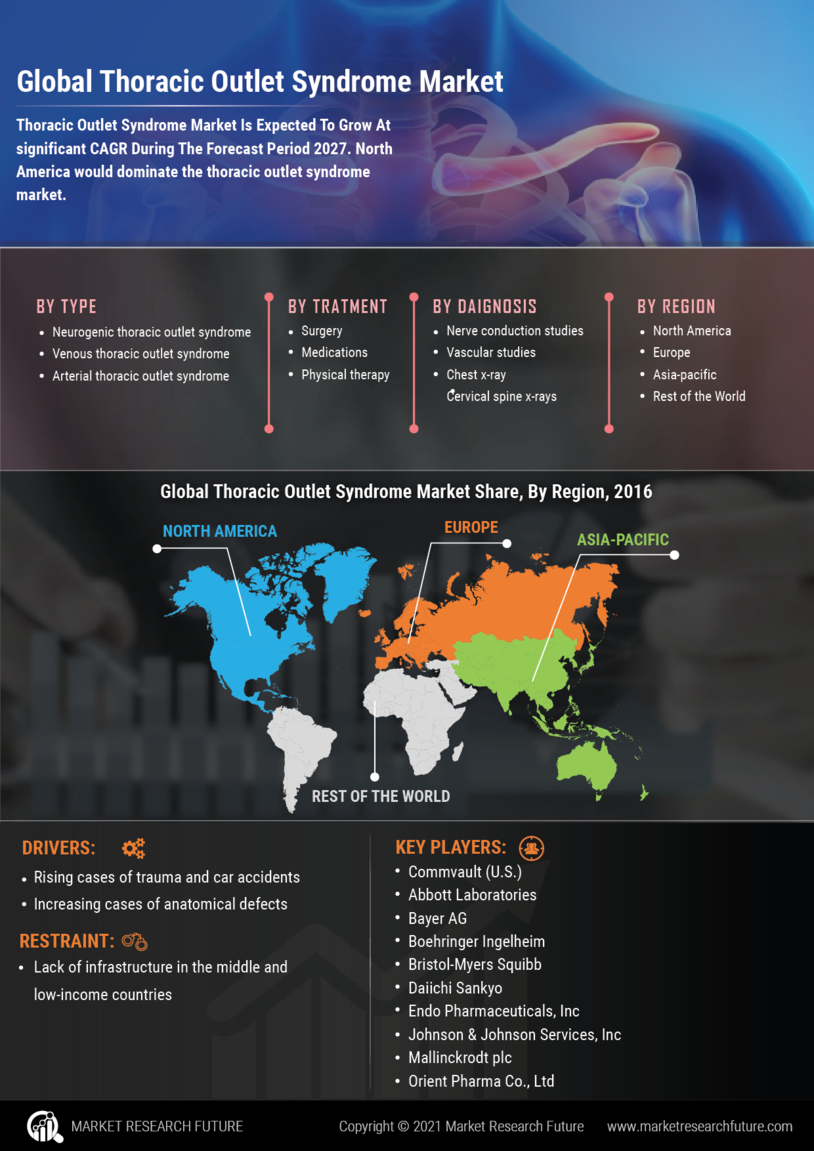 Global Thoracic Outlet Syndrome Market

Thoracic Outlet Syndrome Market Is Expected To Grow At significant CAGR During The Forecast Period 2027. North America would dominate the thoracic outlet syndrome market.

BY TYPE
- Neurogenic thoracic outlet syndrome
- Venous thoracic outlet syndrome
- Arterial thoracic outlet syndrome

BY TRATMENT
- Surgery
- Medications
- Physical therapy

BY DAIGNOSIS
- Nerve conduction studies
- Vascular studies
- Chest x-ray
- Cervical spine x-rays

BY REGION
- North America
- Europe
- Asia-pacific
- Rest of the World

Global Thoracic Outlet Syndrome Market Share, By Region, 2016

NORTH AMERICA

EUROPE

ASIA-PACIFIC

REST OF THE WORLD

DRIVERS:
- Rising cases of trauma and car accidents
- Increasing cases of anatomical defects

RESTRAINT:
- Lack of infrastructure in the middle and low-income countries

KEY PLAYERS:
- Commvault (U.S.)
- Abbott Laboratories
- Bayer AG
- Boehringer Ingelheim
- Bristol-Myers Squibb
- Daiichi Sankyo
- Endo Pharmaceuticals, Inc
- Johnson & Johnson Services, Inc
- Mallinckrodt plc
- Orient Pharma Co., Ltd

MARKET RESEARCH FUTURE

Copyright © 2021 Market Research Future

www.marketresearchfuture.com