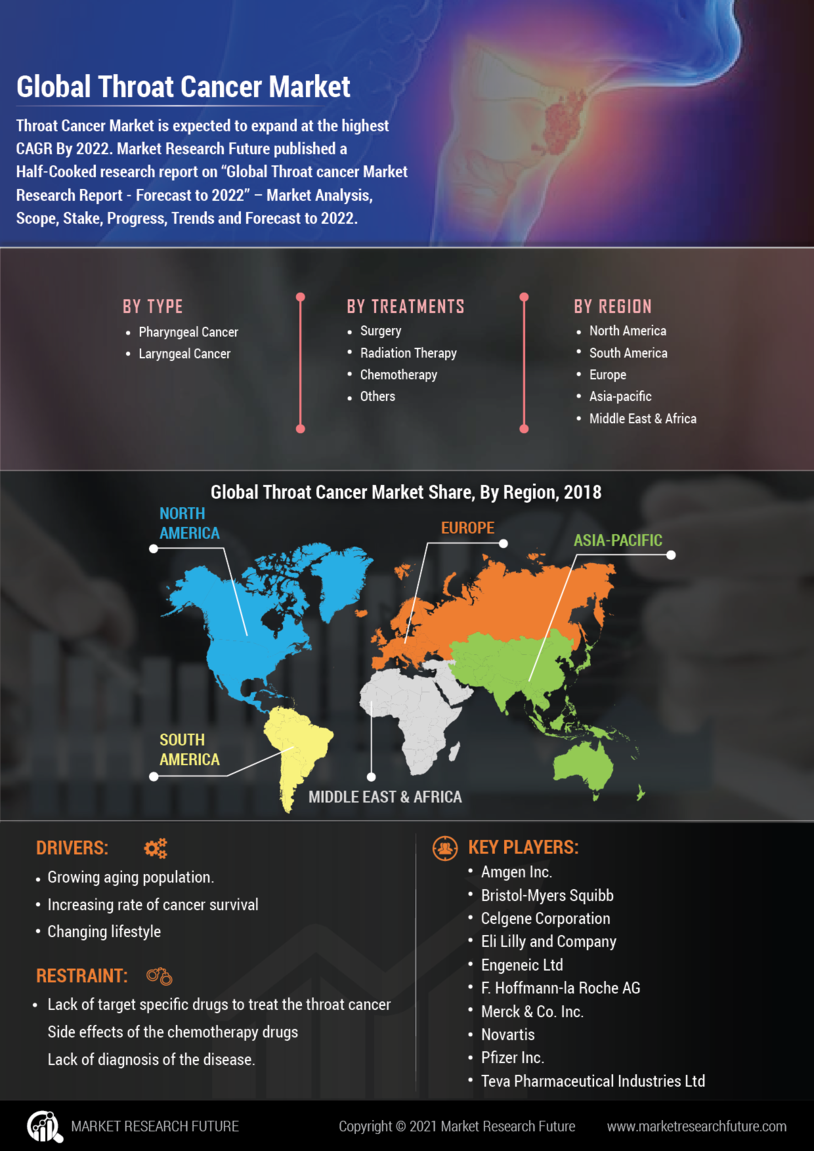 Global Throat Cancer Market

Throat Cancer Market is expected to expand at the highest CAGR By 2022. Market Research Future published a Half-Cooked research report on "Global Throat cancer Market Research Report - Forecast to 2022" – Market Analysis, Scope, Stake, Progress, Trends and Forecast to 2022.

BY TYPE
• Pharyngeal Cancer
• Laryngeal Cancer

BY TREATMENTS
• Surgery
• Radiation Therapy
• Chemotherapy
• Others

BY REGION
• North America
• South America
• Europe
• Asia-pacific
• Middle East & Africa

Global Throat Cancer Market Share, By Region, 2018

NORTH AMERICA
EUROPE
ASIA-PACIFIC
SOUTH AMERICA
MIDDLE EAST & AFRICA

DRIVERS:
• Growing aging population.
• Increasing rate of cancer survival
• Changing lifestyle

RESTRAINT:
• Lack of target specific drugs to treat the throat cancer
Side effects of the chemotherapy drugs
Lack of diagnosis of the disease.

KEY PLAYERS:
• Amgen Inc.
• Bristol-Myers Squibb
• Celgene Corporation
• Eli Lilly and Company
• Engeneic Ltd
• F. Hoffmann-la Roche AG
• Merck & Co. Inc.
• Novartis
• Pfizer Inc.
• Teva Pharmaceutical Industries Ltd

MARKET RESEARCH FUTURE
Copyright © 2021 Market Research Future
www.marketresearchfuture.com