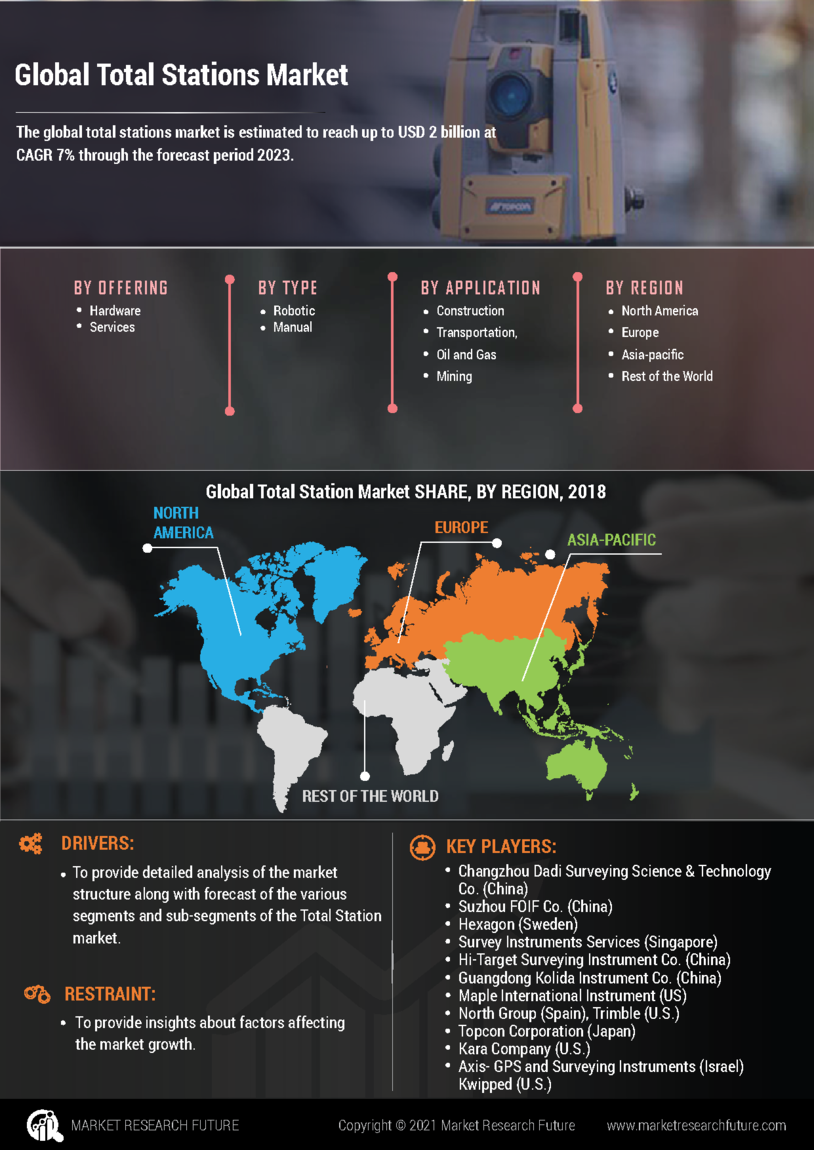 Global Total Stations Market

The global total stations market is estimated to reach up to USD 2 billion at CAGR 7% through the forecast period 2023.

TOPCON

BY OFFERING
• Hardware
• Services

BY TYPE
• Robotic
• Manual

BY APPLICATION
• Construction
• Transportation,
• Oil and Gas
• Mining

BY REGION
• North America
• Europe
• Asia-pacific
• Rest of the World

Global Total Station Market SHARE, BY REGION, 2018

NORTH AMERICA

EUROPE

ASIA-PACIFIC

REST OF THE WORLD

DRIVERS:
• To provide detailed analysis of the market structure along with forecast of the various segments and sub-segments of the Total Station market.

RESTRAINT:
• To provide insights about factors affecting the market growth.

KEY PLAYERS:
• Changzhou Dadi Surveying Science & Technology Co. (China)
• Suzhou FOIF Co. (China)
• Hexagon (Sweden)
• Survey Instruments Services (Singapore)
• Hi-Target Surveying Instrument Co. (China)
• Guangdong Kolida Instrument Co. (China)
• Maple International Instrument (US)
• North Group (Spain), Trimble (U.S.)
• Topcon Corporation (Japan)
• Kara Company (U.S.)
• Axis- GPS and Surveying Instruments (Israel) Kwipped (U.S.)

MARKET RESEARCH FUTURE    Copyright © 2021 Market Research Future    www.marketresearchfuture.com