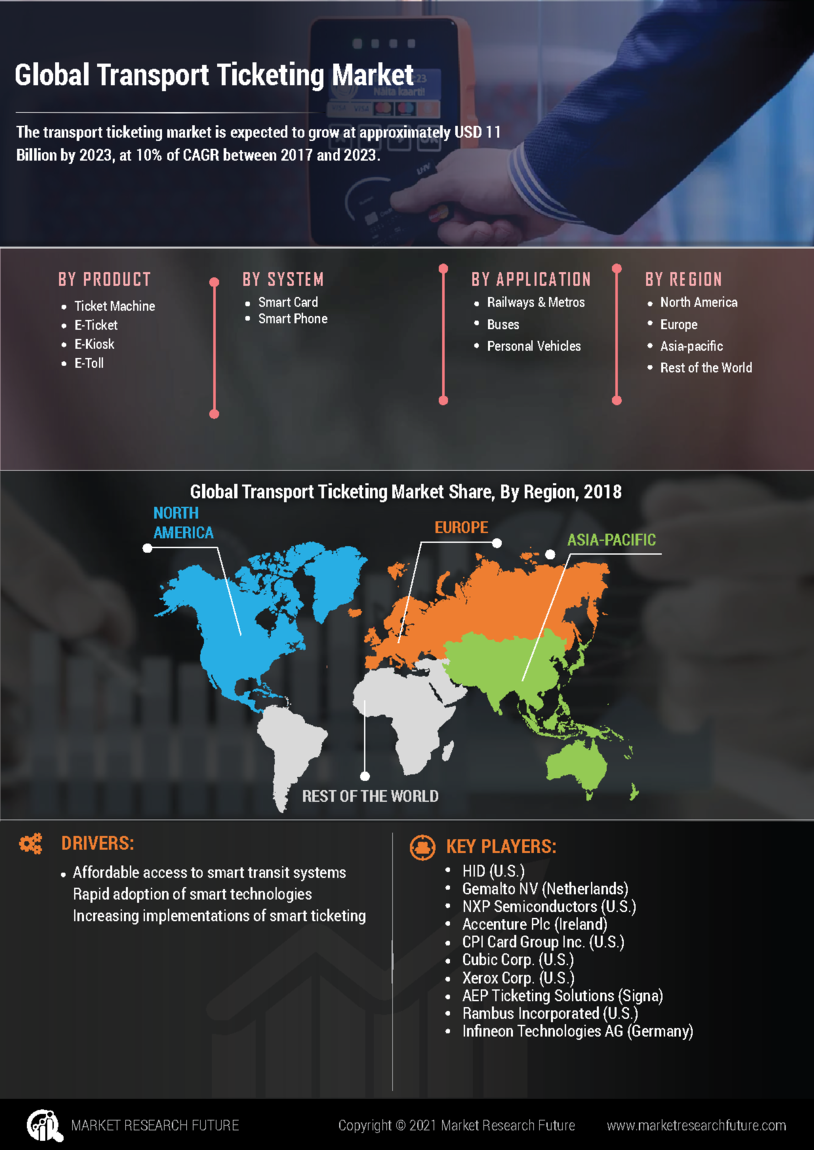 Global Transport Ticketing Market

The transport ticketing market is expected to grow at approximately USD 11 Billion by 2023, at 10% of CAGR between 2017 and 2023.

BY PRODUCT
- Ticket Machine
- E-Ticket
- E-Kiosk
- E-Toll

BY SYSTEM
- Smart Card
- Smart Phone

BY APPLICATION
- Railways & Metros
- Buses
- Personal Vehicles

BY REGION
- North America
- Europe
- Asia-pacific
- Rest of the World

Global Transport Ticketing Market Share, By Region, 2018

NORTH AMERICA

EUROPE

ASIA-PACIFIC

REST OF THE WORLD

DRIVERS:
- Affordable access to smart transit systems
Rapid adoption of smart technologies
Increasing implementations of smart ticketing

KEY PLAYERS:
- HID (U.S.)
- Gemalto NV (Netherlands)
- NXP Semiconductors (U.S.)
- Accenture Plc (Ireland)
- CPI Card Group Inc. (U.S.)
- Cubic Corp. (U.S.)
- Xerox Corp. (U.S.)
- AEP Ticketing Solutions (Signa)
- Rambus Incorporated (U.S.)
- Infineon Technologies AG (Germany)

MARKET RESEARCH FUTURE

Copyright © 2021 Market Research Future

www.marketresearchfuture.com