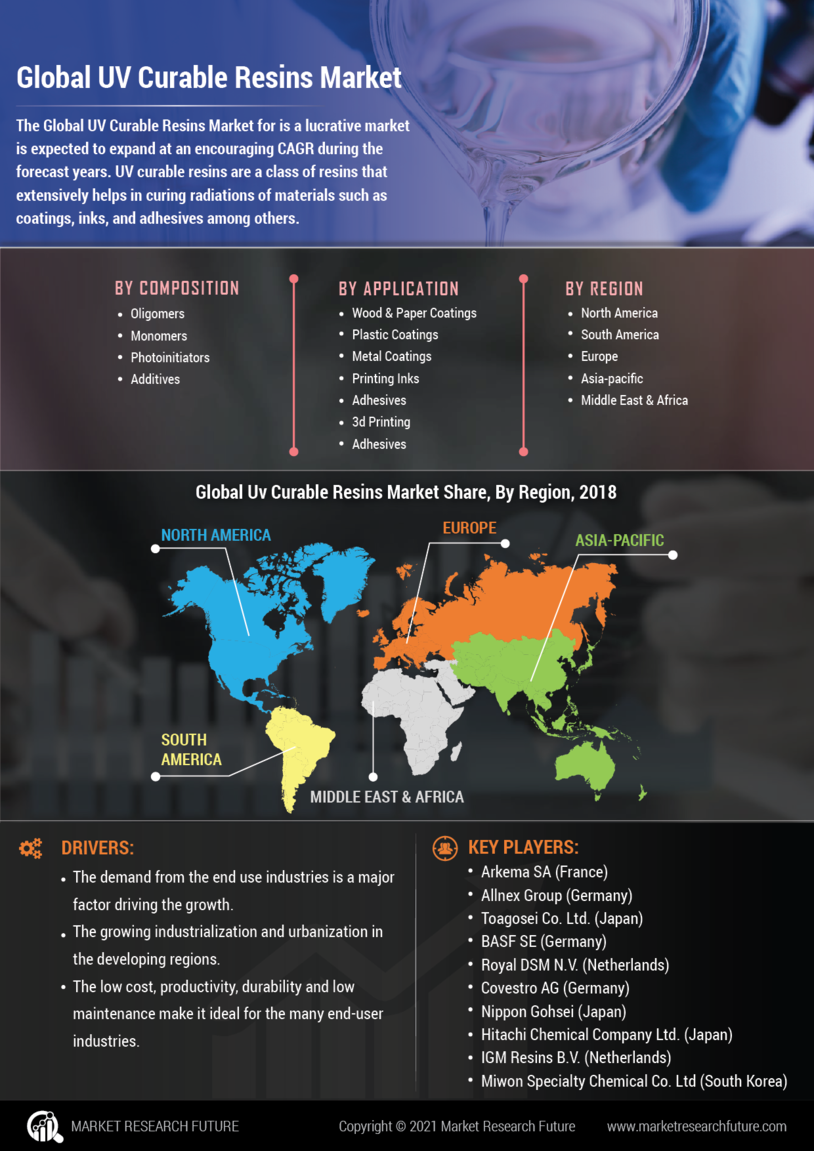 Global UV Curable Resins Market

The Global UV Curable Resins Market for is a lucrative market is expected to expand at an encouraging CAGR during the forecast years. UV curable resins are a class of resins that extensively helps in curing radiations of materials such as coatings, inks, and adhesives among others.

BY COMPOSITION
• Oligomers
• Monomers
• Photoinitiators
• Additives

BY APPLICATION
• Wood & Paper Coatings
• Plastic Coatings
• Metal Coatings
• Printing Inks
• Adhesives
• 3d Printing
• Adhesives

BY REGION
• North America
• South America
• Europe
• Asia-pacific
• Middle East & Africa

Global Uv Curable Resins Market Share, By Region, 2018

NORTH AMERICA
EUROPE
ASIA-PACIFIC
SOUTH AMERICA
MIDDLE EAST & AFRICA

DRIVERS:
• The demand from the end use industries is a major factor driving the growth.
• The growing industrialization and urbanization in the developing regions.
• The low cost, productivity, durability and low maintenance make it ideal for the many end-user industries.

KEY PLAYERS:
• Arkema SA (France)
• Allnex Group (Germany)
• Toagosei Co. Ltd. (Japan)
• BASF SE (Germany)
• Royal DSM N.V. (Netherlands)
• Covestro AG (Germany)
• Nippon Gohsei (Japan)
• Hitachi Chemical Company Ltd. (Japan)
• IGM Resins B.V. (Netherlands)
• Miwon Specialty Chemical Co. Ltd (South Korea)

MARKET RESEARCH FUTURE
Copyright © 2021 Market Research Future
www.marketresearchfuture.com