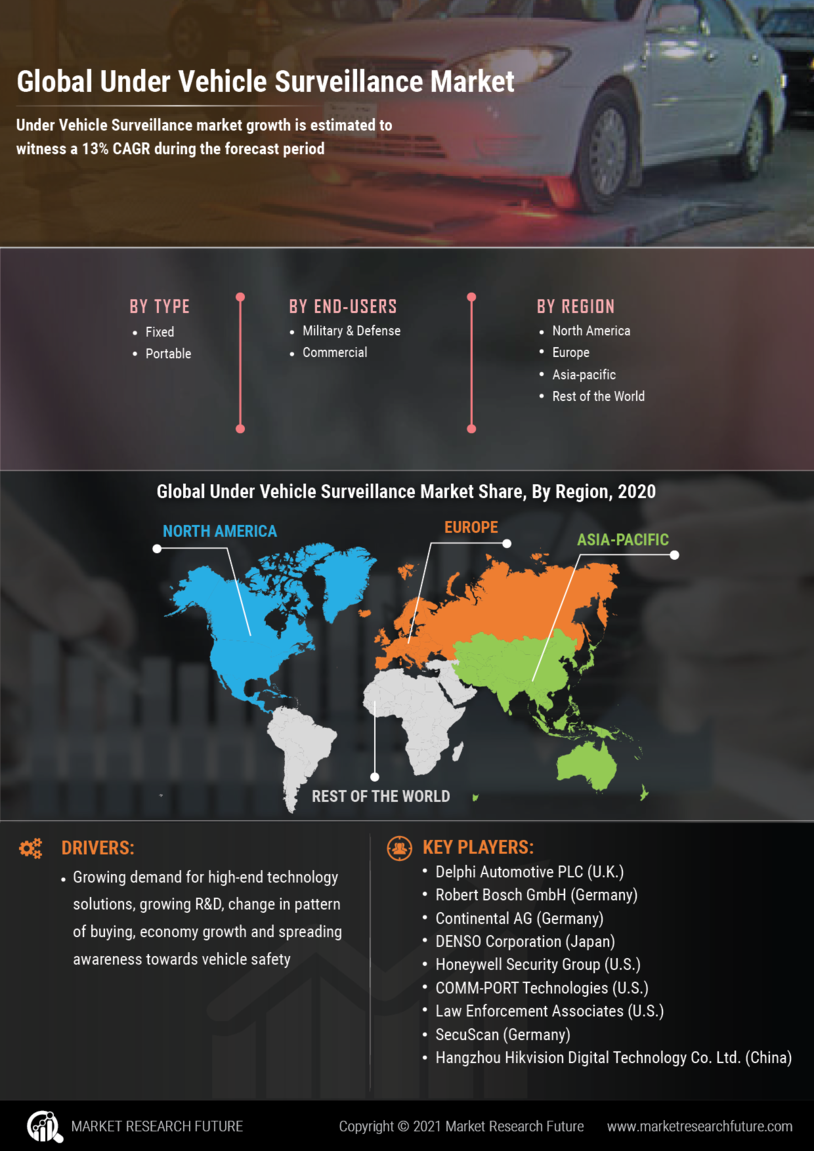 Global Under Vehicle Surveillance Market

Under Vehicle Surveillance market growth is estimated to witness a 13% CAGR during the forecast period

BY TYPE
- Fixed
- Portable

BY END-USERS
- Military & Defense
- Commercial

BY REGION
- North America
- Europe
- Asia-pacific
- Rest of the World

Global Under Vehicle Surveillance Market Share, By Region, 2020

NORTH AMERICA
EUROPE
ASIA-PACIFIC
REST OF THE WORLD

DRIVERS:
- Growing demand for high-end technology solutions, growing R&D, change in pattern of buying, economy growth and spreading awareness towards vehicle safety

KEY PLAYERS:
- Delphi Automotive PLC (U.K.)
- Robert Bosch GmbH (Germany)
- Continental AG (Germany)
- DENSO Corporation (Japan)
- Honeywell Security Group (U.S.)
- COMM-PORT Technologies (U.S.)
- Law Enforcement Associates (U.S.)
- SecuScan (Germany)
- Hangzhou Hikvision Digital Technology Co. Ltd. (China)

MARKET RESEARCH FUTURE
Copyright © 2021 Market Research Future
www.marketresearchfuture.com