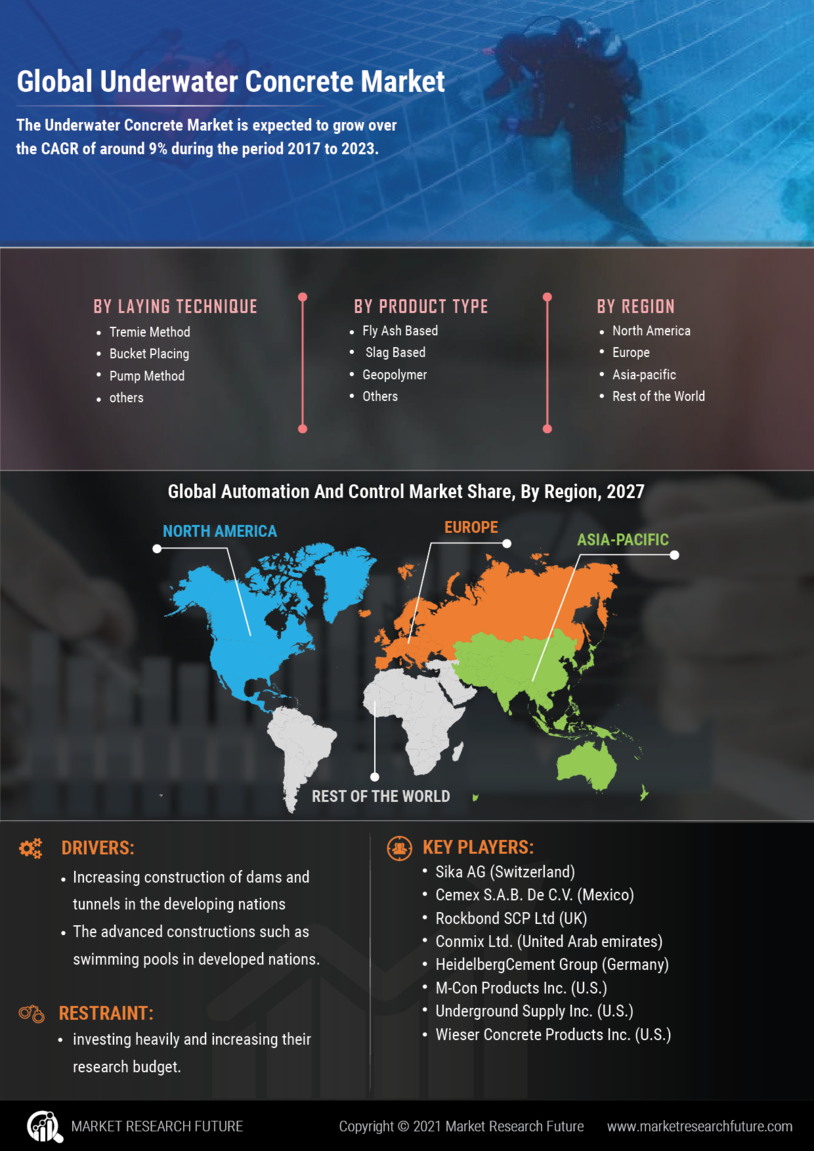 Global Underwater Concrete Market

The Underwater Concrete Market is expected to grow over the CAGR of around 9% during the period 2017 to 2023.

BY LAYING TECHNIQUE
- Tremie Method
- Bucket Placing
- Pump Method
- others

BY PRODUCT TYPE
- Fly Ash Based
- Slag Based
- Geopolymer
- Others

BY REGION
- North America
- Europe
- Asia-pacific
- Rest of the World

Global Automation And Control Market Share, By Region, 2027

NORTH AMERICA
EUROPE
ASIA-PACIFIC
REST OF THE WORLD

DRIVERS:
- Increasing construction of dams and tunnels in the developing nations
- The advanced constructions such as swimming pools in developed nations.

RESTRAINT:
- investing heavily and increasing their research budget.

KEY PLAYERS:
- Sika AG (Switzerland)
- Cemex S.A.B. De C.V. (Mexico)
- Rockbond SCP Ltd (UK)
- Conmix Ltd. (United Arab emirates)
- HeidelbergCement Group (Germany)
- M-Con Products Inc. (U.S.)
- Underground Supply Inc. (U.S.)
- Wieser Concrete Products Inc. (U.S.)

MARKET RESEARCH FUTURE
Copyright © 2021 Market Research Future
www.marketresearchfuture.com