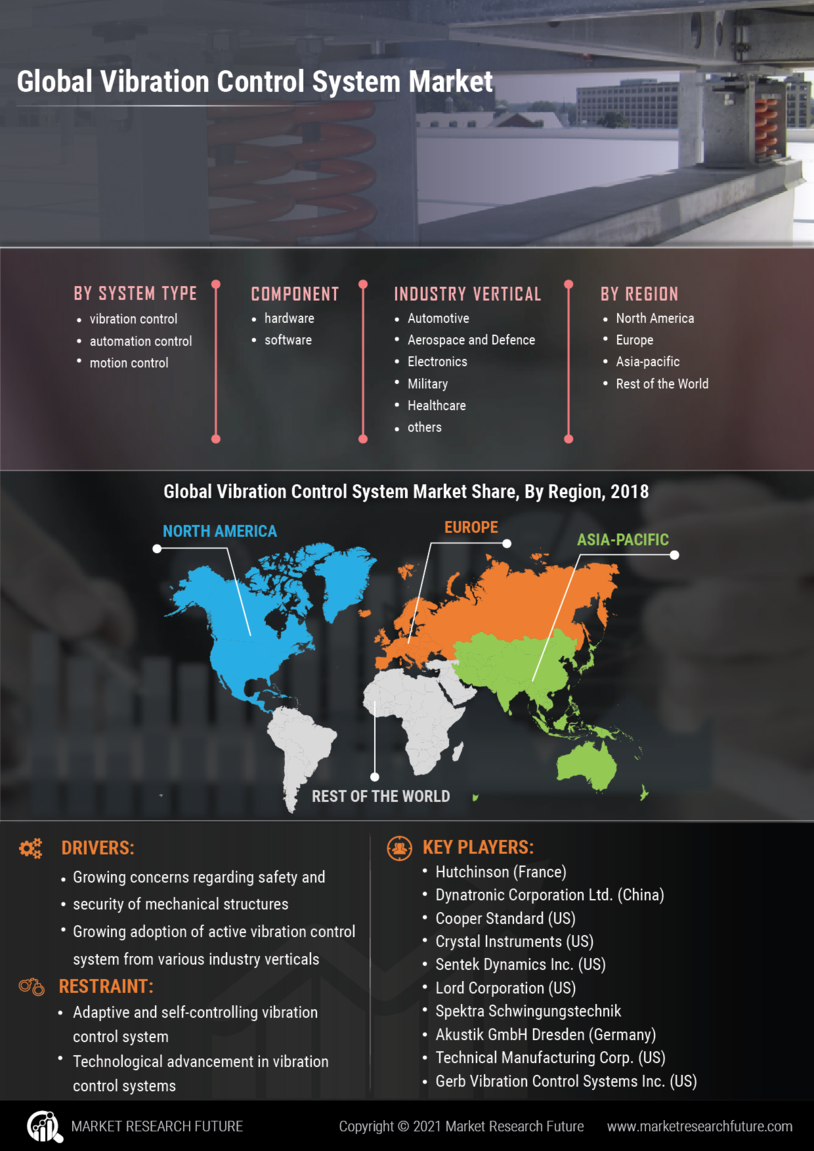 Global Vibration Control System Market

BY SYSTEM TYPE
- vibration control
- automation control
- motion control

COMPONENT
- hardware
- software

INDUSTRY VERTICAL
- Automotive
- Aerospace and Defence
- Electronics
- Military
- Healthcare
- others

BY REGION
- North America
- Europe
- Asia-pacific
- Rest of the World

Global Vibration Control System Market Share, By Region, 2018

NORTH AMERICA
EUROPE
ASIA-PACIFIC
REST OF THE WORLD

DRIVERS:
- Growing concerns regarding safety and security of mechanical structures
- Growing adoption of active vibration control system from various industry verticals

RESTRAINT:
- Adaptive and self-controlling vibration control system
- Technological advancement in vibration control systems

KEY PLAYERS:
- Hutchinson (France)
- Dynatronic Corporation Ltd. (China)
- Cooper Standard (US)
- Crystal Instruments (US)
- Sentek Dynamics Inc. (US)
- Lord Corporation (US)
- Spektra Schwingungstechnik
- Akustik GmbH Dresden (Germany)
- Technical Manufacturing Corp. (US)
- Gerb Vibration Control Systems Inc. (US)

MARKET RESEARCH FUTURE
Copyright © 2021 Market Research Future
www.marketresearchfuture.com