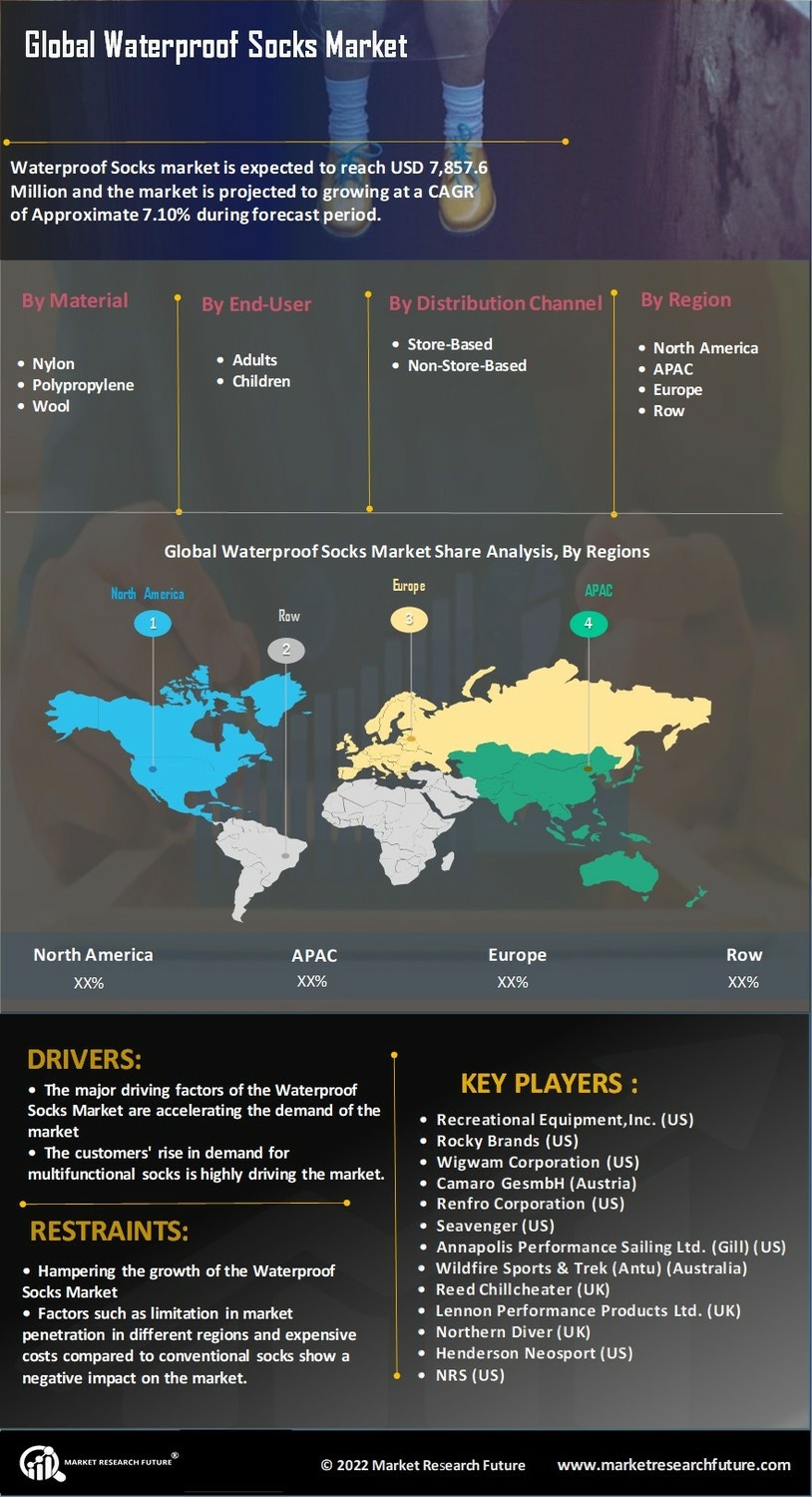 Global Waterproof Socks Market

Waterproof Socks market is expected to reach USD 7,857.6 Million and the market is projected to growing at a CAGR of Approximate 7.10% during forecast period.

By Material
• Nylon
• Polypropylene
• Wool

By End-User
• Adults
• Children

By Distribution Channel
• Store-Based
• Non-Store-Based

By Region
• North America
• APAC
• Europe
• Row

Global Waterproof Socks Market Share Analysis, By Regions

North America 1
Row 2
Europe 3
APAC 4

| North America | APAC | Europe | Row |
|---|---|---|---|
| XX% | XX% | XX% | XX% |

DRIVERS:
• The major driving factors of the Waterproof Socks Market are accelerating the demand of the market
• The customers' rise in demand for multifunctional socks is highly driving the market.

RESTRAINTS:
• Hampering the growth of the Waterproof Socks Market
• Factors such as limitation in market penetration in different regions and expensive costs compared to conventional socks show a negative impact on the market.

KEY PLAYERS :
• Recreational Equipment,Inc. (US)
• Rocky Brands (US)
• Wigwam Corporation (US)
• Camaro GesmbH (Austria)
• Renfro Corporation (US)
• Seavenger (US)
• Annapolis Performance Sailing Ltd. (Gill) (US)
• Wildfire Sports & Trek (Antu) (Australia)
• Reed Chillcheater (UK)
• Lennon Performance Products Ltd. (UK)
• Northern Diver (UK)
• Henderson Neosport (US)
• NRS (US)

MARKET RESEARCH FUTURE®
© 2022 Market Research Future www.marketresearchfuture.com