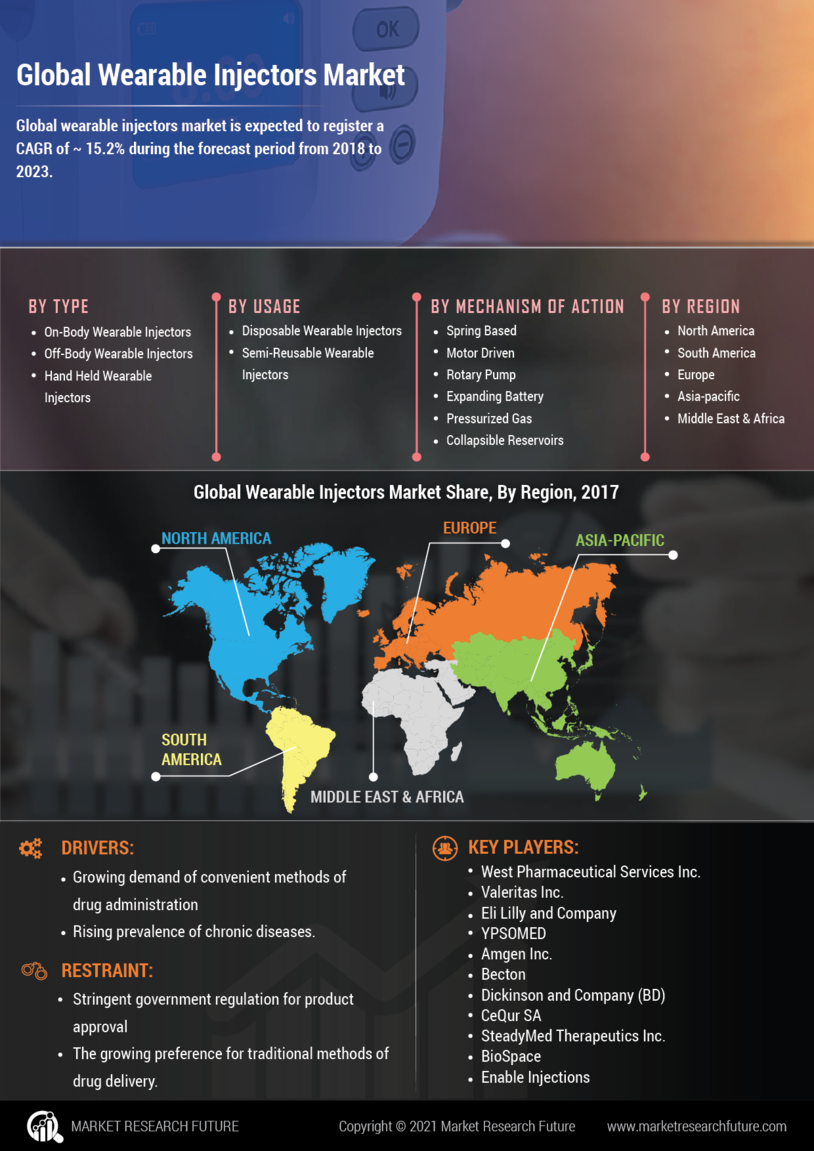 OK

Global Wearable Injectors Market

Global wearable injectors market is expected to register a CAGR of ~ 15.2% during the forecast period from 2018 to 2023.

BY TYPE
- On-Body Wearable Injectors
- Off-Body Wearable Injectors
- Hand Held Wearable Injectors

BY USAGE
- Disposable Wearable Injectors
- Semi-Reusable Wearable Injectors

BY MECHANISM OF ACTION
- Spring Based
- Motor Driven
- Rotary Pump
- Expanding Battery
- Pressurized Gas
- Collapsible Reservoirs

BY REGION
- North America
- South America
- Europe
- Asia-pacific
- Middle East & Africa

Global Wearable Injectors Market Share, By Region, 2017

NORTH AMERICA
EUROPE
ASIA-PACIFIC
SOUTH AMERICA
MIDDLE EAST & AFRICA

DRIVERS:
- Growing demand of convenient methods of drug administration
- Rising prevalence of chronic diseases.

RESTRAINT:
- Stringent government regulation for product approval
- The growing preference for traditional methods of drug delivery.

KEY PLAYERS:
- West Pharmaceutical Services Inc.
- Valeritas Inc.
- Eli Lilly and Company
- YPSOMED
- Amgen Inc.
- Becton
- Dickinson and Company (BD)
- CeQur SA
- SteadyMed Therapeutics Inc.
- BioSpace
- Enable Injections

MARKET RESEARCH FUTURE
Copyright © 2021 Market Research Future
www.marketresearchfuture.com