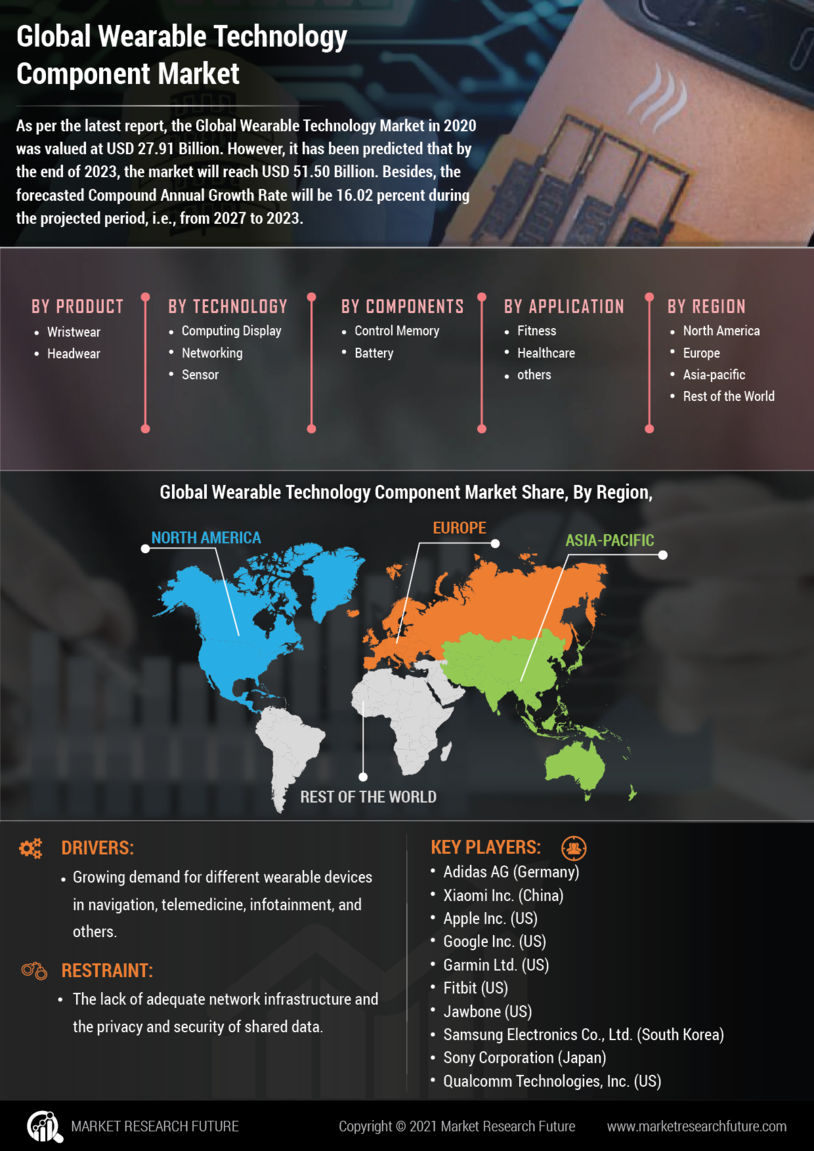 Global Wearable Technology Component Market

As per the latest report, the Global Wearable Technology Market in 2020 was valued at USD 27.91 Billion. However, it has been predicted that by the end of 2023, the market will reach USD 51.50 Billion. Besides, the forecasted Compound Annual Growth Rate will be 16.02 percent during the projected period, i.e., from 2027 to 2023.

BY PRODUCT
- Wristwear
- Headwear

BY TECHNOLOGY
- Computing Display
- Networking
- Sensor

BY COMPONENTS
- Control Memory
- Battery

BY APPLICATION
- Fitness
- Healthcare
- others

BY REGION
- North America
- Europe
- Asia-pacific
- Rest of the World

Global Wearable Technology Component Market Share, By Region,

NORTH AMERICA
EUROPE
ASIA-PACIFIC
REST OF THE WORLD

DRIVERS:
- Growing demand for different wearable devices in navigation, telemedicine, infotainment, and others.

RESTRAINT:
- The lack of adequate network infrastructure and the privacy and security of shared data.

KEY PLAYERS:
- Adidas AG (Germany)
- Xiaomi Inc. (China)
- Apple Inc. (US)
- Google Inc. (US)
- Garmin Ltd. (US)
- Fitbit (US)
- Jawbone (US)
- Samsung Electronics Co., Ltd. (South Korea)
- Sony Corporation (Japan)
- Qualcomm Technologies, Inc. (US)

MARKET RESEARCH FUTURE
Copyright © 2021 Market Research Future
www.marketresearchfuture.com