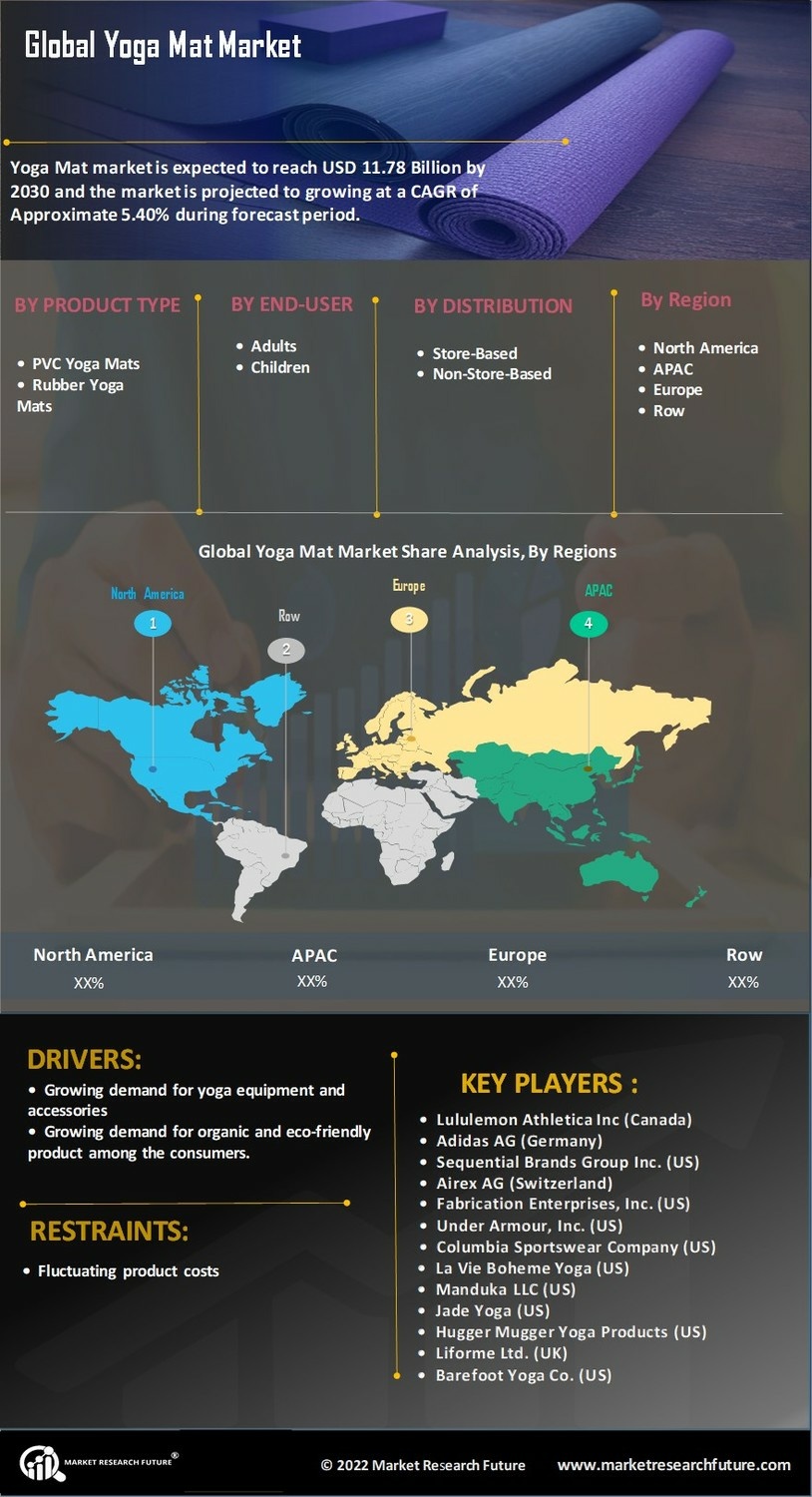 Global Yoga Mat Market

Yoga Mat market is expected to reach USD 11.78 Billion by 2030 and the market is projected to growing at a CAGR of Approximate 5.40% during forecast period.

BY PRODUCT TYPE

• PVC Yoga Mats
• Rubber Yoga Mats

BY END-USER

• Adults
• Children

BY DISTRIBUTION

• Store-Based
• Non-Store-Based

By Region

• North America
• APAC
• Europe
• Row

Global Yoga Mat Market Share Analysis, By Regions

North America
1
Row
2
Europe
3
APAC
4

| North America | APAC | Europe | Row |
|---|---|---|---|
| XX% | XX% | XX% | XX% |

DRIVERS:

• Growing demand for yoga equipment and accessories
• Growing demand for organic and eco-friendly product among the consumers.

RESTRAINTS:

• Fluctuating product costs

KEY PLAYERS :

• Lululemon Athletica Inc (Canada)
• Adidas AG (Germany)
• Sequential Brands Group Inc. (US)
• Airex AG (Switzerland)
• Fabrication Enterprises, Inc. (US)
• Under Armour, Inc. (US)
• Columbia Sportswear Company (US)
• La Vie Boheme Yoga (US)
• Manduka LLC (US)
• Jade Yoga (US)
• Hugger Mugger Yoga Products (US)
• Liforme Ltd. (UK)
• Barefoot Yoga Co. (US)

MARKET RESEARCH FUTURE®

© 2022 Market Research Future

www.marketresearchfuture.com