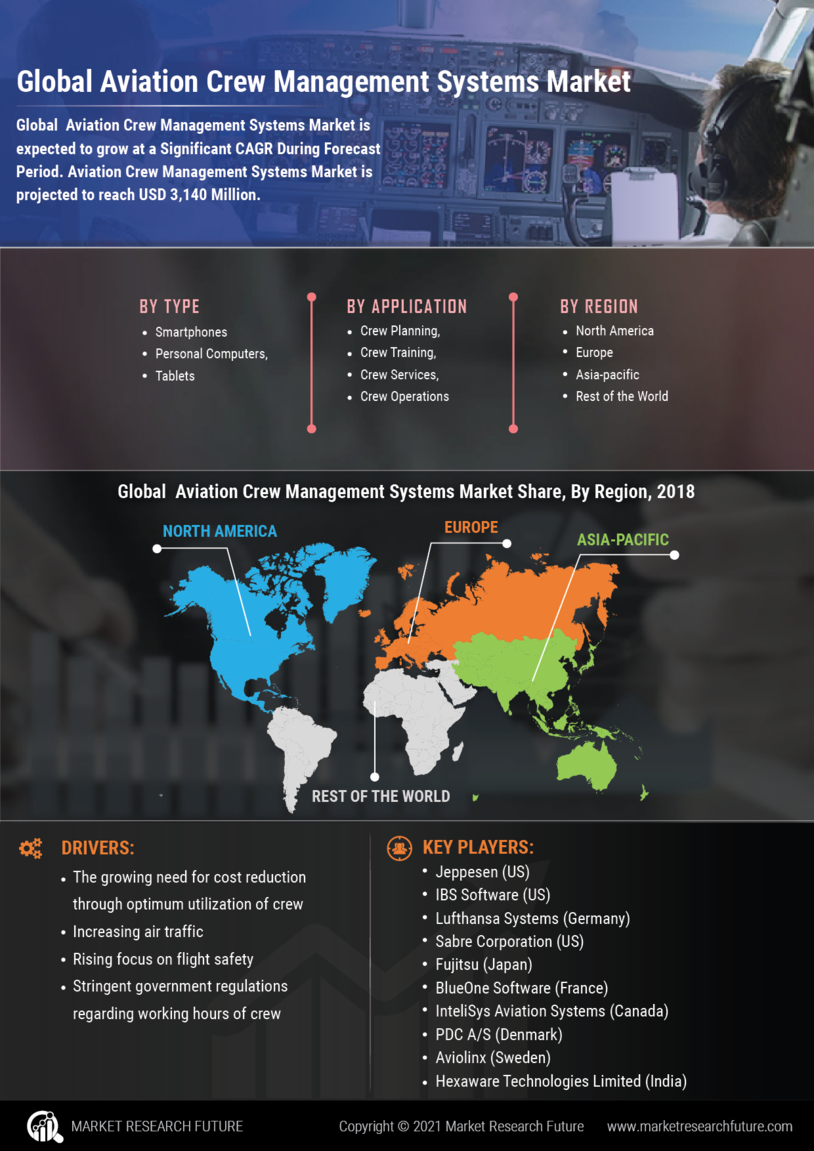 Global Aviation Crew Management Systems Market

Global Aviation Crew Management Systems Market is expected to grow at a Significant CAGR During Forecast Period. Aviation Crew Management Systems Market is projected to reach USD 3,140 Million.

BY TYPE
- Smartphones
- Personal Computers,
- Tablets

BY APPLICATION
- Crew Planning,
- Crew Training,
- Crew Services,
- Crew Operations

BY REGION
- North America
- Europe
- Asia-pacific
- Rest of the World

Global Aviation Crew Management Systems Market Share, By Region, 2018

NORTH AMERICA

EUROPE

ASIA-PACIFIC

REST OF THE WORLD

DRIVERS:
- The growing need for cost reduction through optimum utilization of crew
- Increasing air traffic
- Rising focus on flight safety
- Stringent government regulations regarding working hours of crew

KEY PLAYERS:
- Jeppesen (US)
- IBS Software (US)
- Lufthansa Systems (Germany)
- Sabre Corporation (US)
- Fujitsu (Japan)
- BlueOne Software (France)
- InteliSys Aviation Systems (Canada)
- PDC A/S (Denmark)
- Aviolinx (Sweden)
- Hexaware Technologies Limited (India)

MARKET RESEARCH FUTURE

Copyright © 2021 Market Research Future

www.marketresearchfuture.com