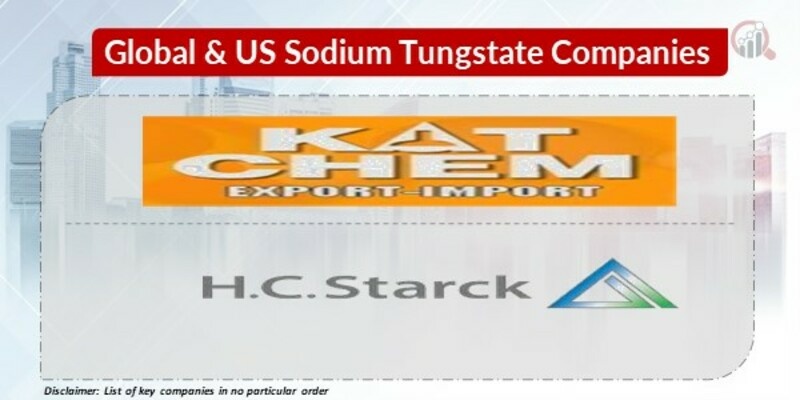 Global & US Sodium Tungstate Companies

KAT CHEM
EXPORT-IMPORT

H.C.Starck

Disclaimer: List of key companies in no particular order