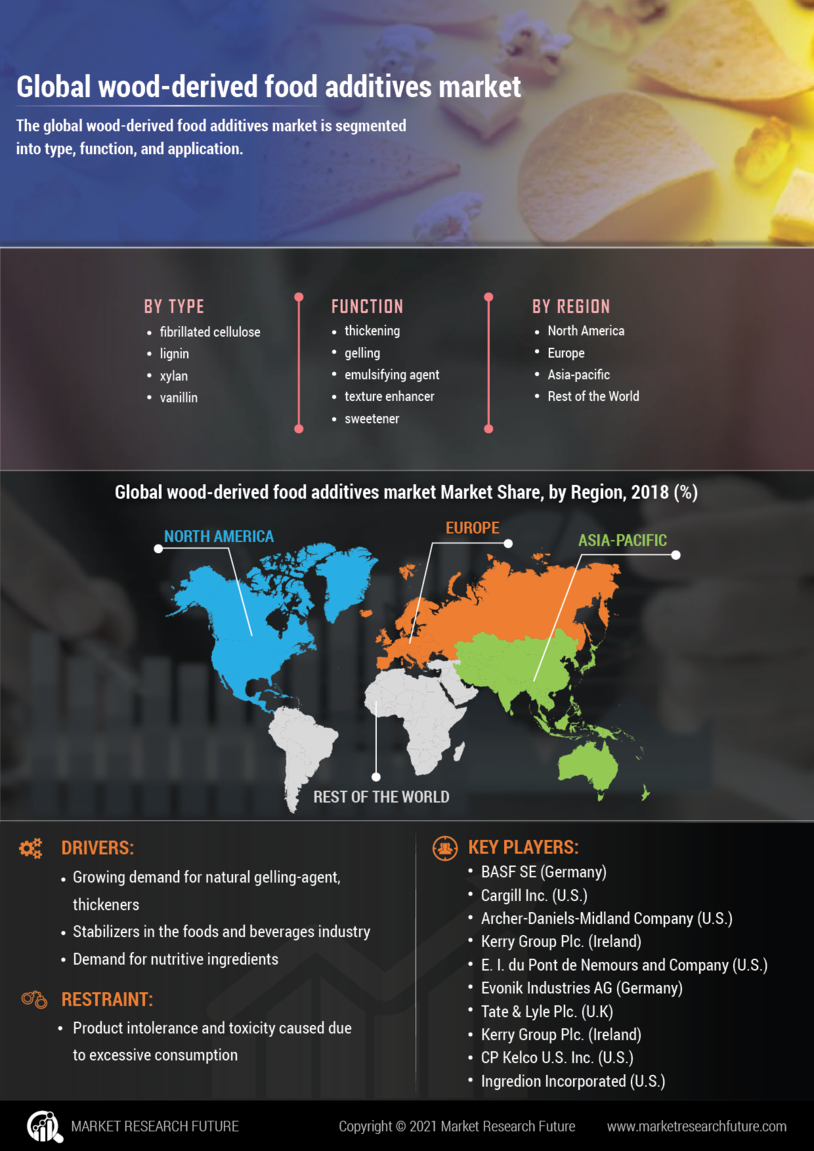 Global wood-derived food additives market

The global wood-derived food additives market is segmented into type, function, and application.

BY TYPE
- fibrillated cellulose
- lignin
- xylan
- vanillin

FUNCTION
- thickening
- gelling
- emulsifying agent
- texture enhancer
- sweetener

BY REGION
- North America
- Europe
- Asia-pacific
- Rest of the World

Global wood-derived food additives market Market Share, by Region, 2018 (%)

NORTH AMERICA
EUROPE
ASIA-PACIFIC
REST OF THE WORLD

DRIVERS:
- Growing demand for natural gelling-agent, thickeners
- Stabilizers in the foods and beverages industry
- Demand for nutritive ingredients

RESTRAINT:
- Product intolerance and toxicity caused due to excessive consumption

KEY PLAYERS:
- BASF SE (Germany)
- Cargill Inc. (U.S.)
- Archer-Daniels-Midland Company (U.S.)
- Kerry Group Plc. (Ireland)
- E. I. du Pont de Nemours and Company (U.S.)
- Evonik Industries AG (Germany)
- Tate & Lyle Plc. (U.K)
- Kerry Group Plc. (Ireland)
- CP Kelco U.S. Inc. (U.S.)
- Ingredion Incorporated (U.S.)

MARKET RESEARCH FUTURE
Copyright © 2021 Market Research Future
www.marketresearchfuture.com