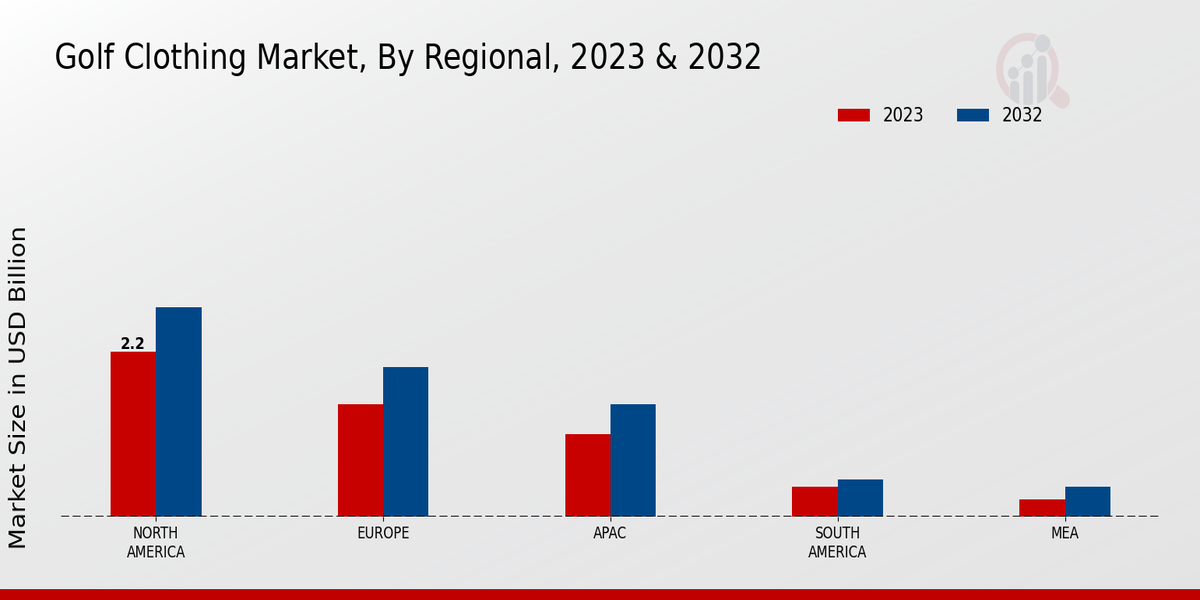 Golf Clothing Market, By Regional, 2023 & 2032

2023 2032

Market Size in USD Billion

2.2

NORTH AMERICA

EUROPE

APAC

SOUTH AMERICA

MEA