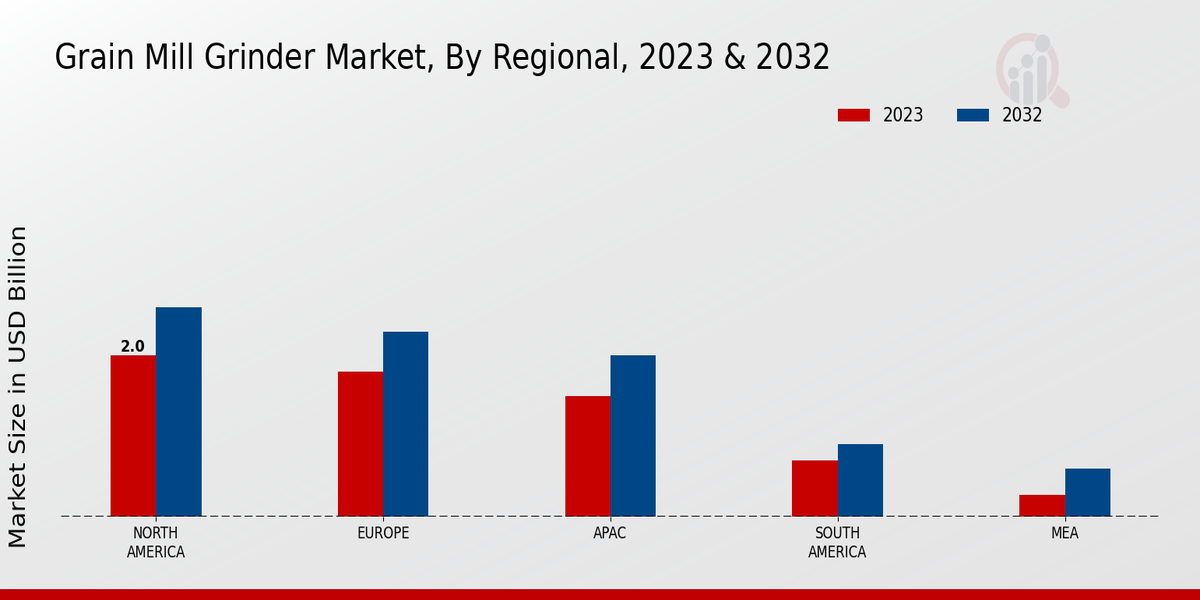 Grain Mill Grinder Market, By Regional, 2023 & 2032

2023
2032

Market Size in USD Billion

2.0

NORTH AMERICA
EUROPE
APAC
SOUTH AMERICA
MEA