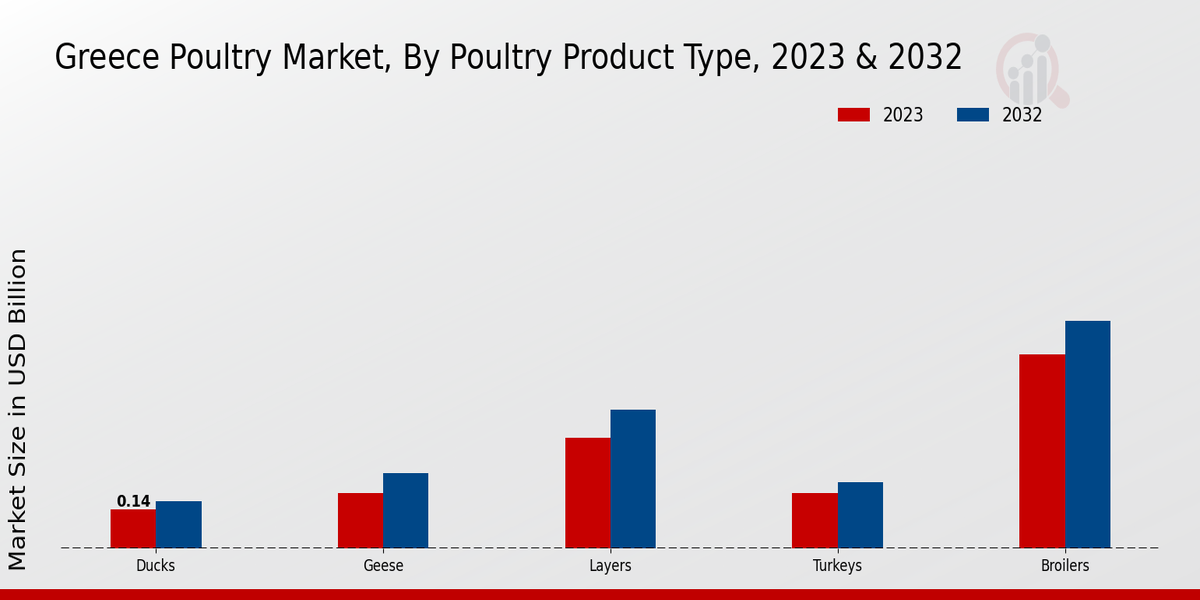 Greece Poultry Market, By Poultry Product Type, 2023 & 2032

2023
2032

Market Size in USD Billion

0.14

Ducks
Geese
Layers
Turkeys
Broilers