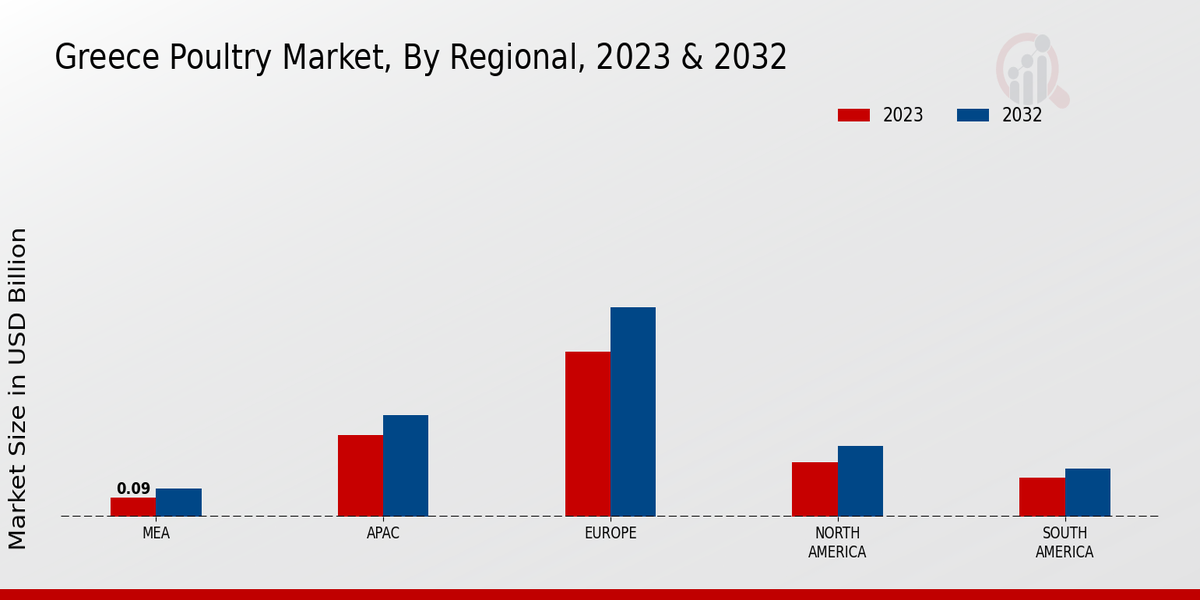 Greece Poultry Market, By Regional, 2023 & 2032

2023
2032

Market Size in USD Billion

0.09

MEA
APAC
EUROPE
NORTH AMERICA
SOUTH AMERICA